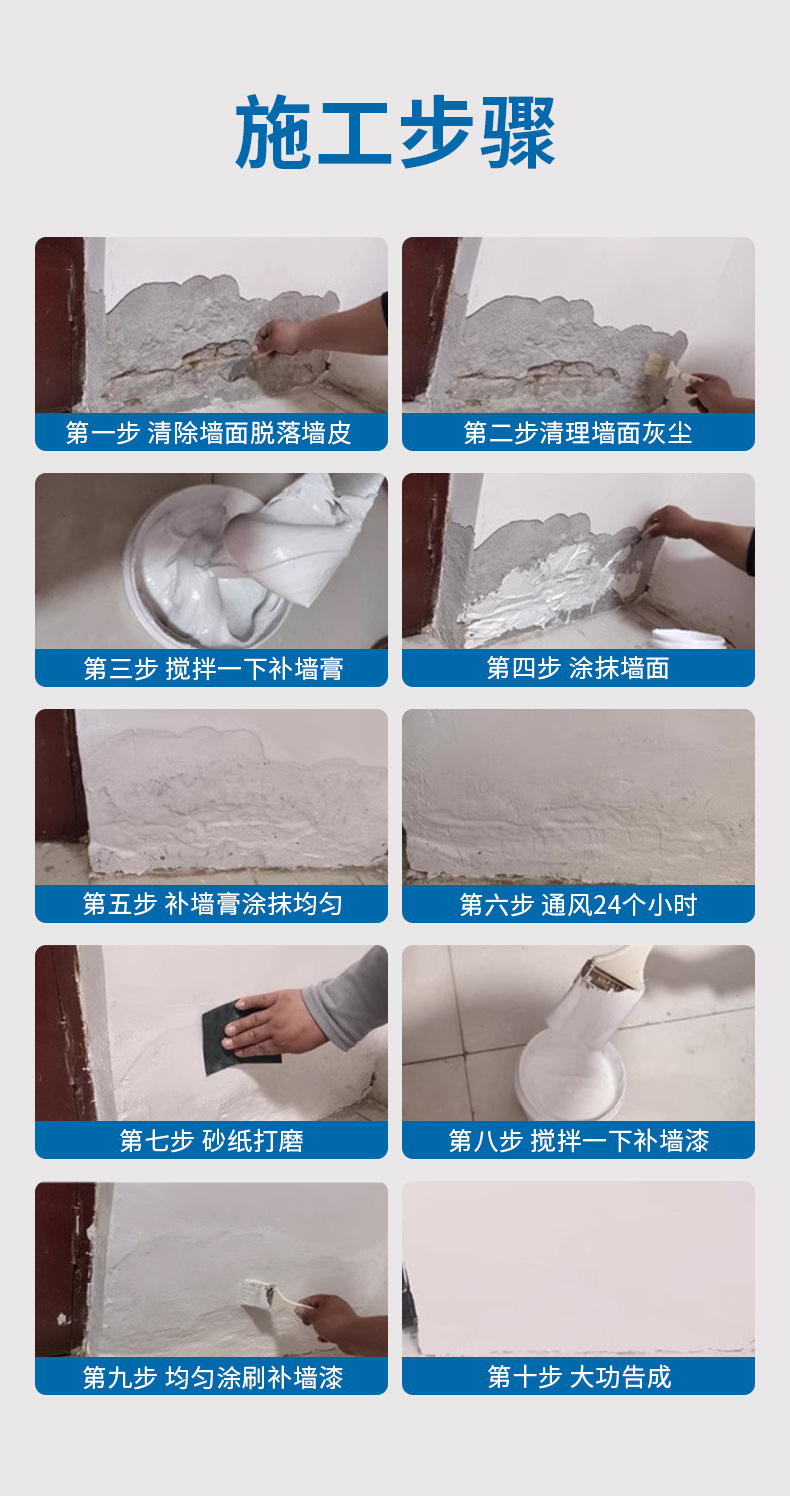 施工步骤

第一步 清除墙面脱落墙皮

第二步清理墙面灰尘

第三步 搅拌一下补墙膏

第四步 涂抹墙面

第五步 补墙膏涂抹均匀

第六步 通风24个小时

第七步 砂纸打磨

第八步 搅拌一下补墙漆

第九步 均匀涂刷补墙漆

第十步 大功告成