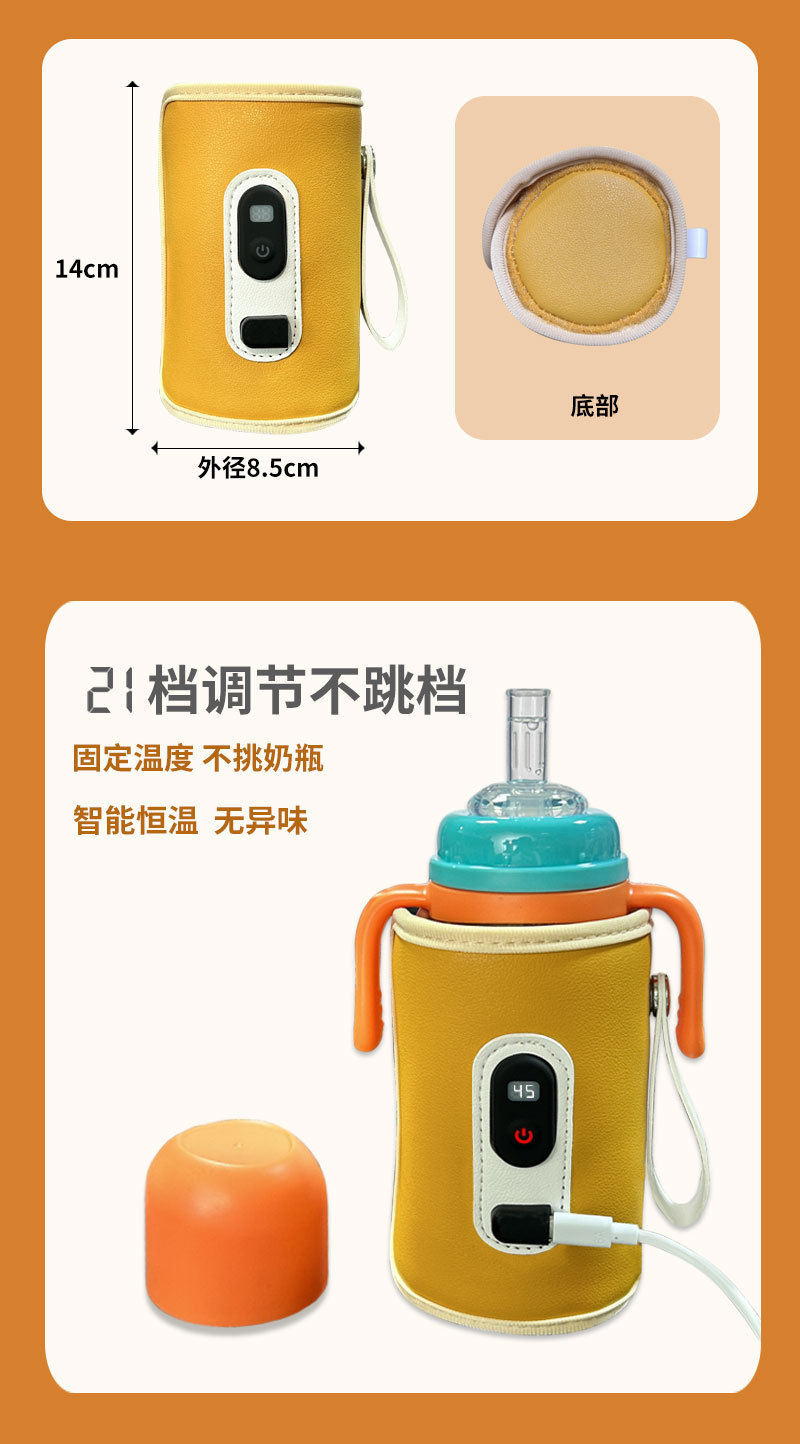 14cm

外径8.5cm

底部

21档调节不跳档

固定温度 不挑奶瓶

智能恒温 无异味

45