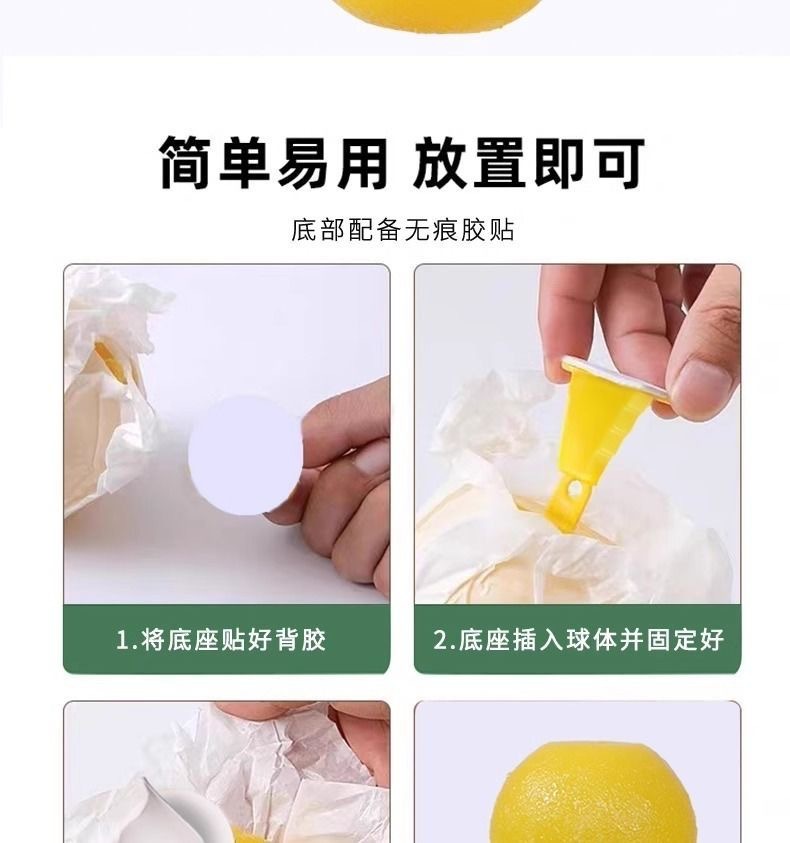 简单易用 放置即可

底部配备无痕胶贴

1.将底座贴好背胶

2.底座插入球体并固定好