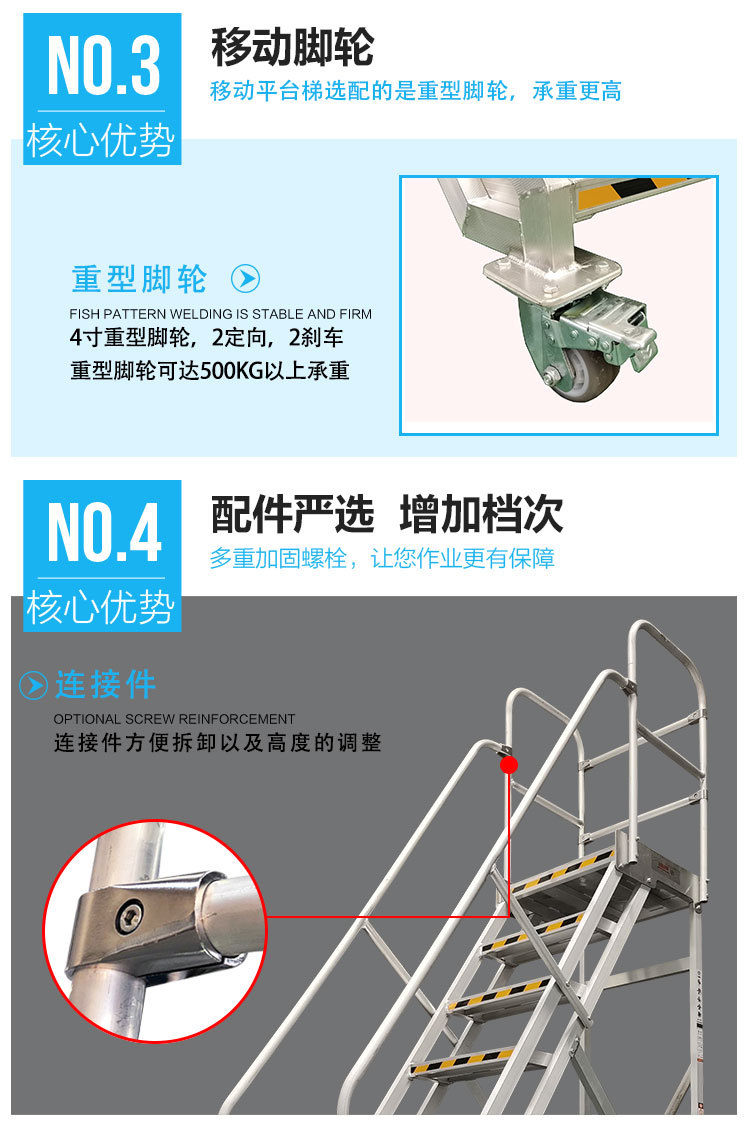 NO.3
核心优势

移动脚轮
移动平台梯选配的是重型脚轮，承重更高

重型脚轮
FISH PATTERN WELDING IS STABLE AND FIRM
4寸重型脚轮，2定向，2刹车
重型脚轮可达500KG以上承重

NO.4
核心优势

配件严选 增加档次
多重加固螺栓，让您作业更有保障

连接件
OPTIONAL SCREW REINFORCEMENT
连接件方便拆卸以及高度的调整