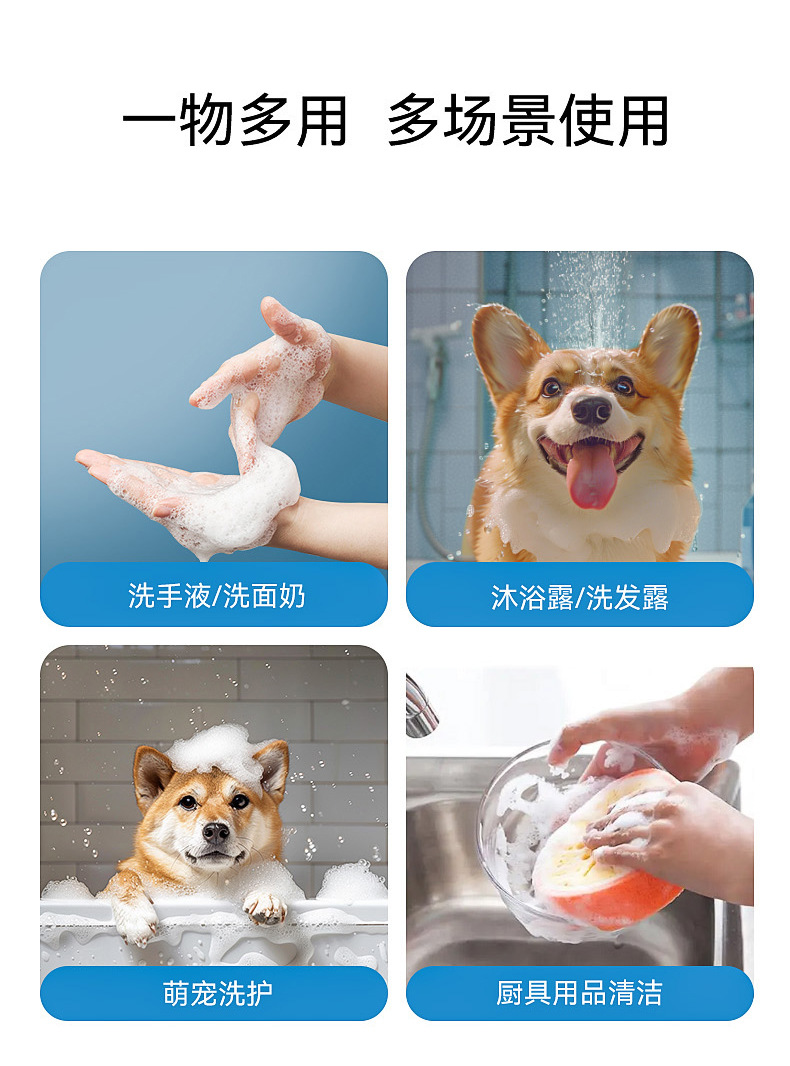 一物多用 多场景使用

洗手液/洗面奶

沐浴露/洗发露

萌宠洗护

厨具用品清洁