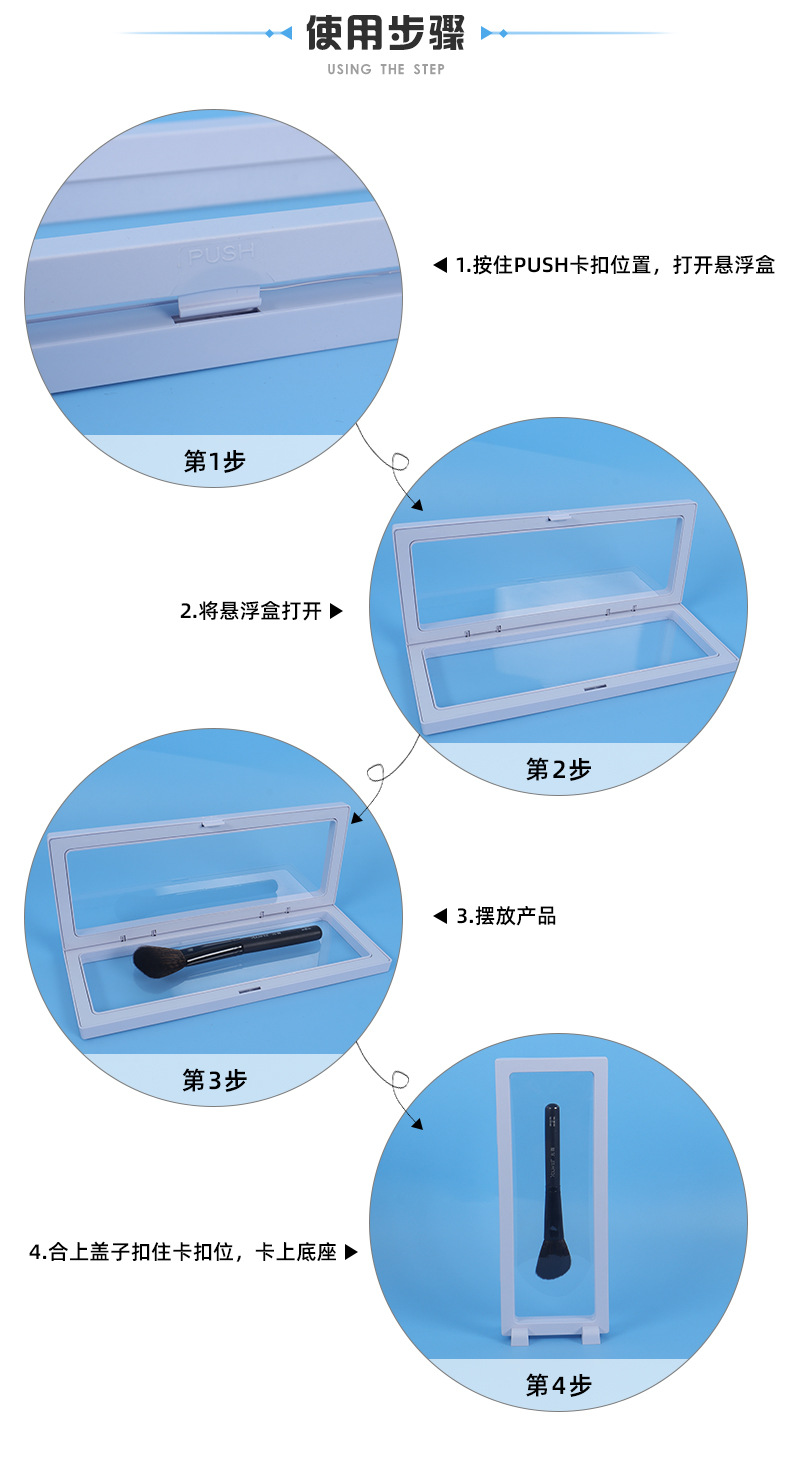 使用步骤
USING THE STEP

PUSH

◀ 1.按住PUSH卡扣位置，打开悬浮盒

第1步

2.将悬浮盒打开 ▶

第2步

◀ 3.摆放产品

第3步

4.合上盖子扣住卡扣位，卡上底座 ▶

第4步