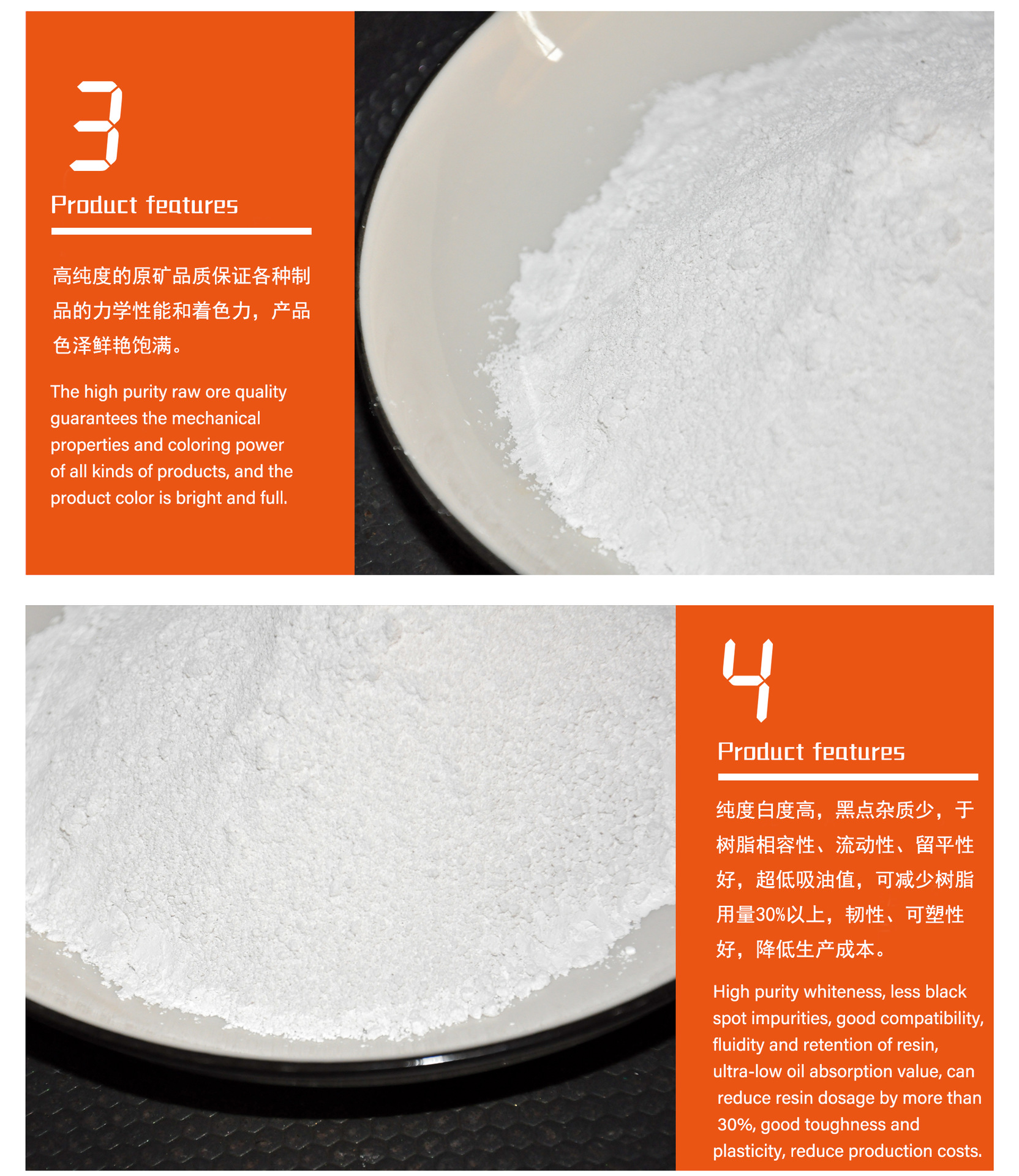 3

Product features

高纯度的原矿品质保证各种制品的力学性能和着色力，产品色泽鲜艳饱满。

The high purity raw ore quality guarantees the mechanical properties and coloring power of all kinds of products, and the product color is bright and full.

4

Product features

纯度白度高，黑点杂质少，于树脂相容性、流动性、留平性好，超低吸油值，可减少树脂用量30%以上，韧性、可塑性好，降低生产成本。

High purity whiteness, less black spot impurities, good compatibility, fluidity and retention of resin, ultra-low oil absorption value, can reduce resin dosage by more than 30%, good toughness and plasticity, reduce production costs.