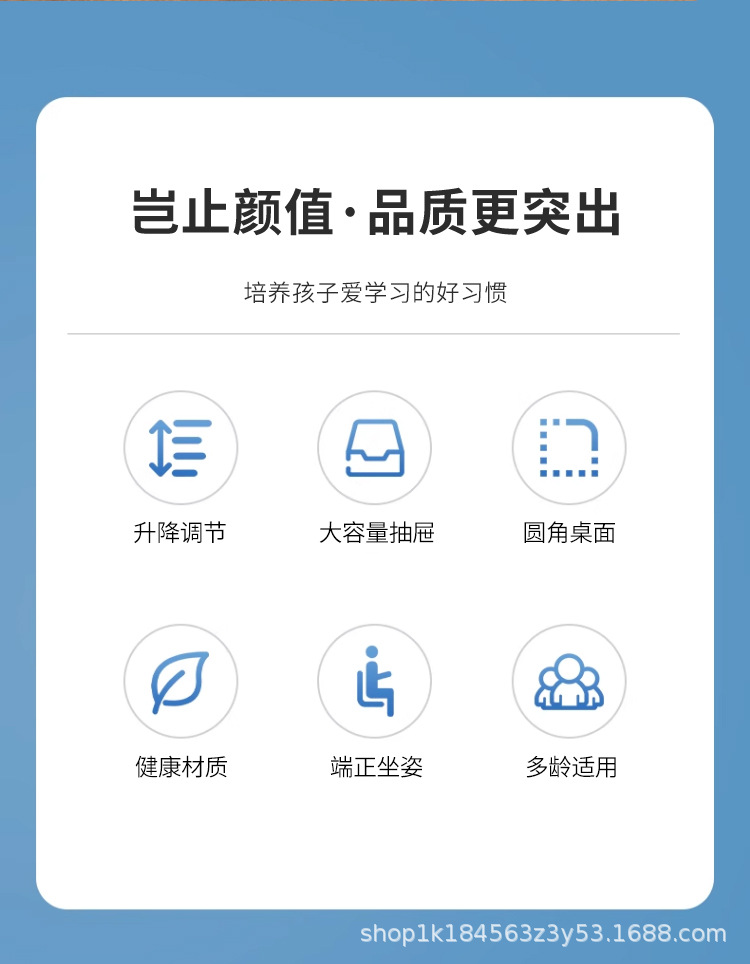 岂止颜值·品质更突出

培养孩子爱学习的好习惯

升降调节

大容量抽屉

圆角桌面

健康材质

端正坐姿

多龄适用

shop1k184563z3y53.1688.com