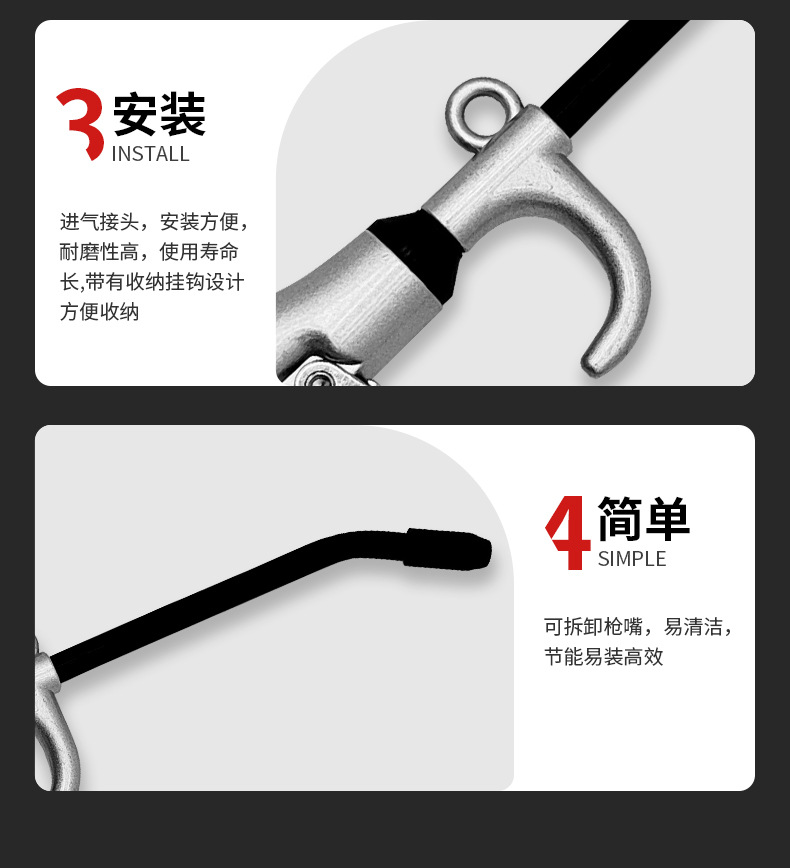 3 安装
INSTALL

进气接头，安装方便，耐磨性高，使用寿命长,带有收纳挂钩设计方便收纳

4 简单
SIMPLE

可拆卸枪嘴，易清洁，节能易装高效