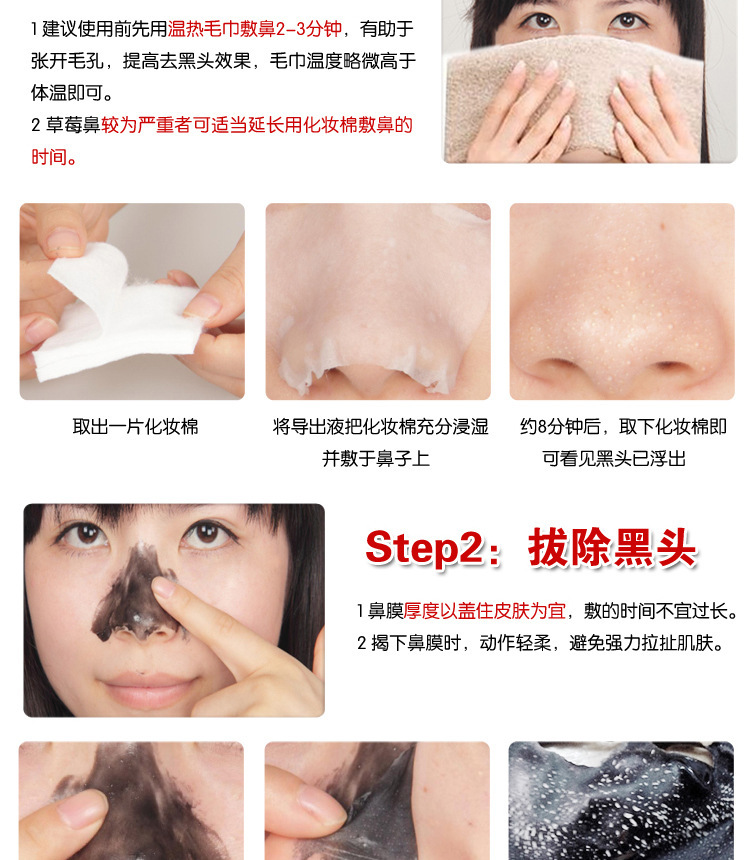 1 建议使用前先用温热毛巾敷鼻2-3分钟，有助于张开毛孔，提高去黑头效果，毛巾温度略微高于体温即可。

2 草莓鼻较为严重者可适当延长用化妆棉敷鼻的时间。

取出一片化妆棉

将导出液把化妆棉充分浸湿并敷于鼻子上

约8分钟后，取下化妆棉即可看见黑头已浮出

Step2：拔除黑头

1 鼻膜厚度以盖住皮肤为宜，敷的时间不宜过长。

2 揭下鼻膜时，动作轻柔，避免强力拉扯肌肤。