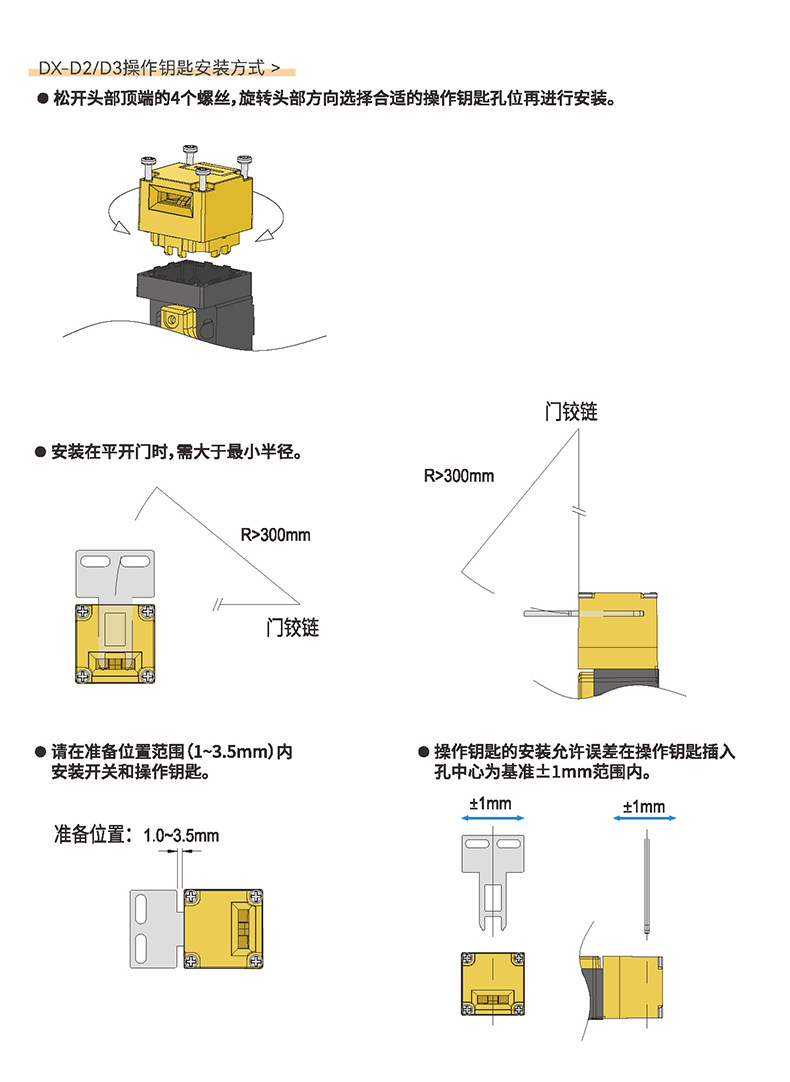 DX-D2/D3操作钥匙安装方式 >

● 松开头部顶端的4个螺丝，旋转头部方向选择合适的操作钥匙孔位再进行安装。

● 安装在平开门时，需大于最小半径。

R>300mm

门铰链

门铰链

R>300mm

● 请在准备位置范围(1~3.5mm)内安装开关和操作钥匙。

准备位置：1.0~3.5mm

● 操作钥匙的安装允许误差在操作钥匙插入孔中心为基准±1mm范围内。

±1mm

±1mm