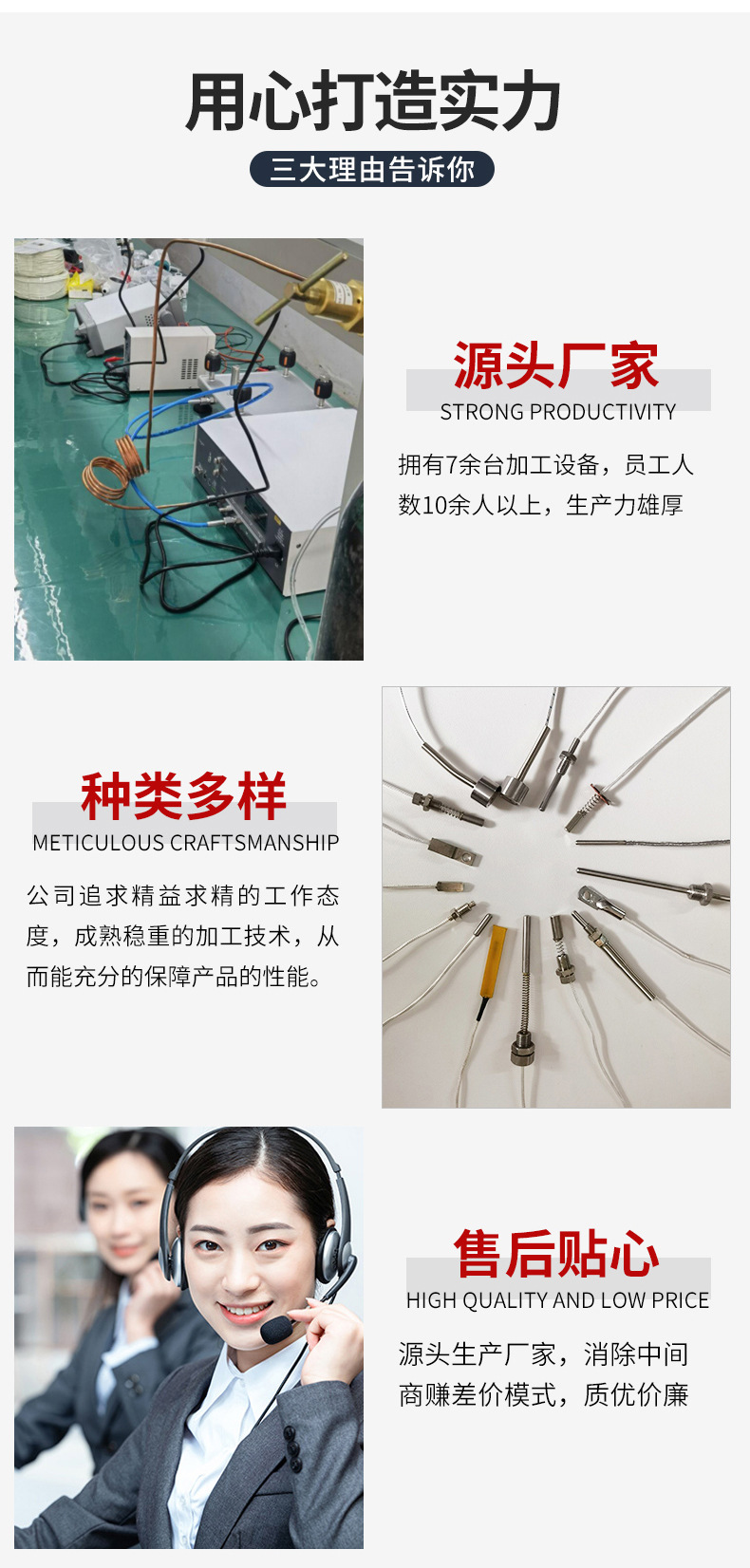 用心打造实力

三大理由告诉你

源头厂家

STRONG PRODUCTIVITY

拥有7余台加工设备，员工人数10余人以上，生产力雄厚

种类多样

METICULOUS CRAFTSMANSHIP

公司追求精益求精的工作态度，成熟稳重的加工技术，从而能充分的保障产品的性能。

售后贴心

HIGH QUALITY AND LOW PRICE

源头生产厂家，消除中间商赚差价模式，质优价廉