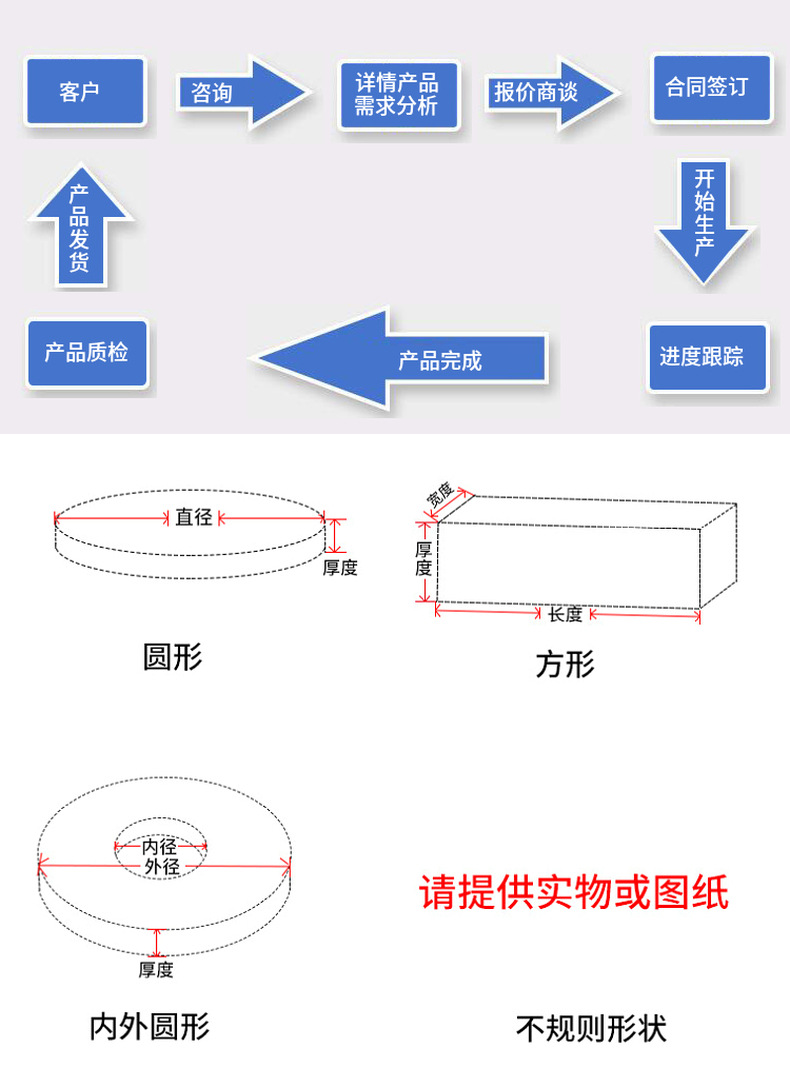 客户

咨询

详情产品需求分析

报价商谈

合同签订

开始生产

进度跟踪

产品完成

产品质检

产品发货

直径

厚度

圆形

宽度

厚度

长度

方形

内径

外径

厚度

内外圆形

请提供实物或图纸

不规则形状