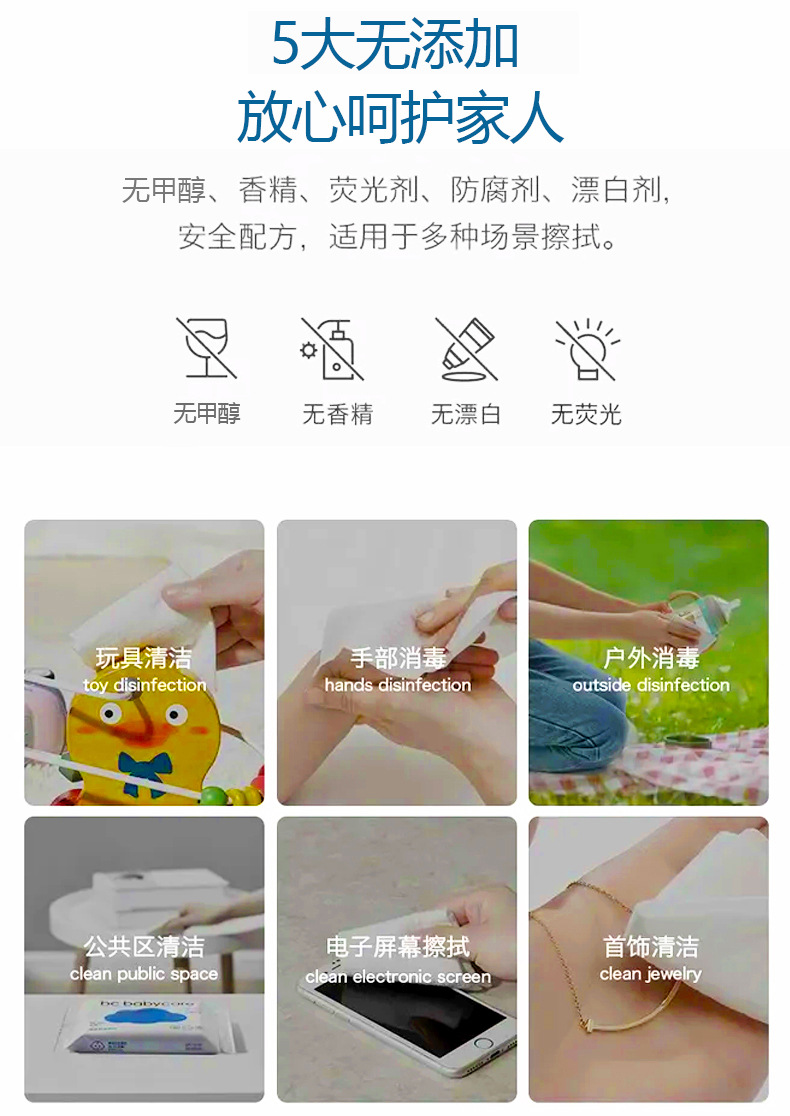 5大无添加
放心呵护家人

无甲醇、香精、荧光剂、防腐剂、漂白剂，
安全配方，适用于多种场景擦拭。

无甲醇 无香精 无漂白 无荧光

玩具清洁
toy disinfection

手部消毒
hands disinfection

户外消毒
outside disinfection

公共区清洁
clean public space

bc babycare

电子屏幕擦拭
clean electronic screen

首饰清洁
clean jewelry