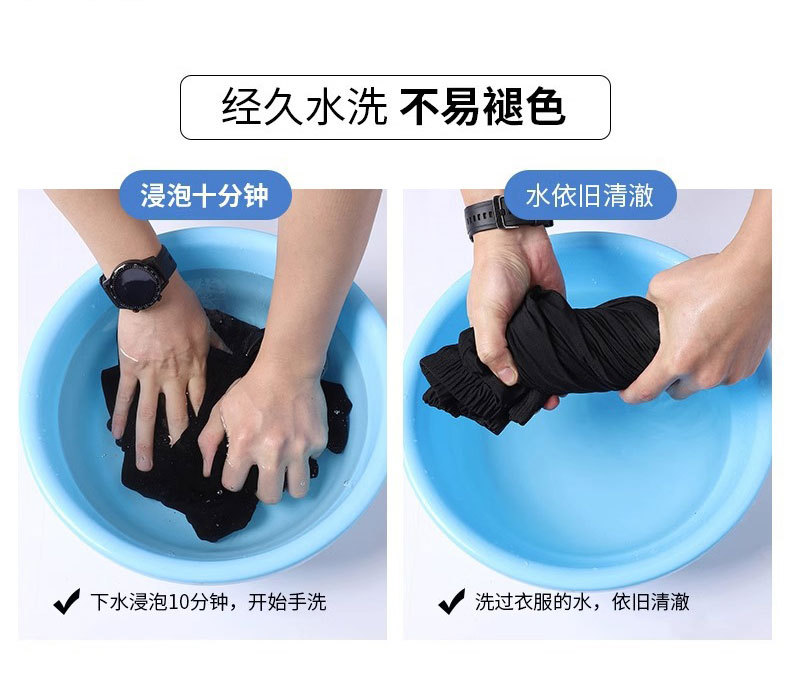 经久水洗 不易褪色

浸泡十分钟

✔ 下水浸泡10分钟，开始手洗

水依旧清澈

✔ 洗过衣服的水，依旧清澈