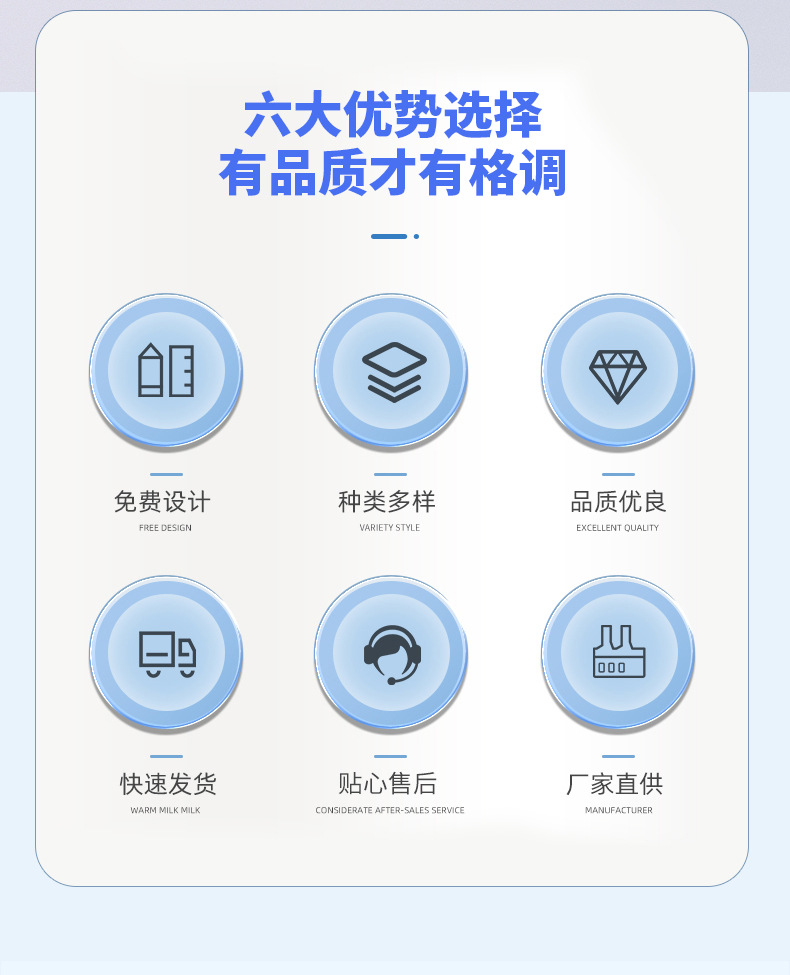 六大优势选择
有品质才有格调

免费设计
FREE DESIGN

种类多样
VARIETY STYLE

品质优良
EXCELLENT QUALITY

快速发货
WARM MILK MILK

贴心售后
CONSIDERATE AFTER-SALES SERVICE

厂家直供
MANUFACTURER