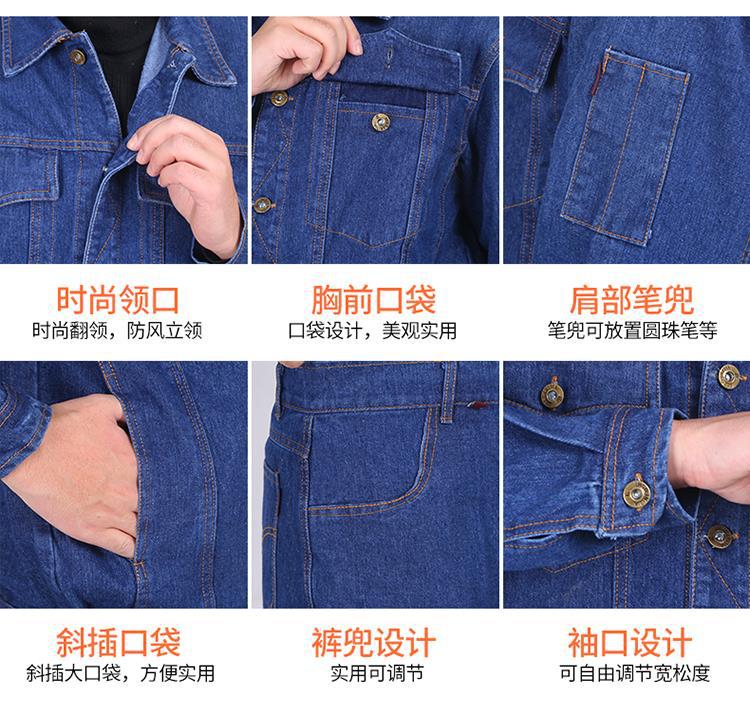 时尚领口
时尚翻领，防风立领

胸前口袋
口袋设计，美观实用

肩部笔兜
笔兜可放置圆珠笔等

斜插口袋
斜插大口袋，方便实用

裤兜设计
实用可调节

袖口设计
可自由调节宽松度