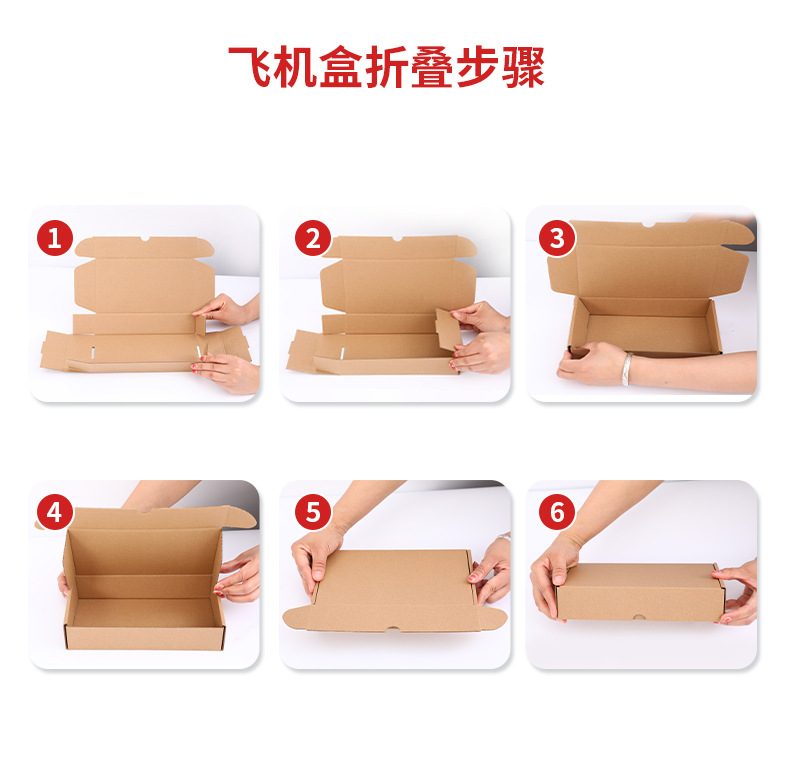 飞机盒折叠步骤

1

2

3

4

5

6