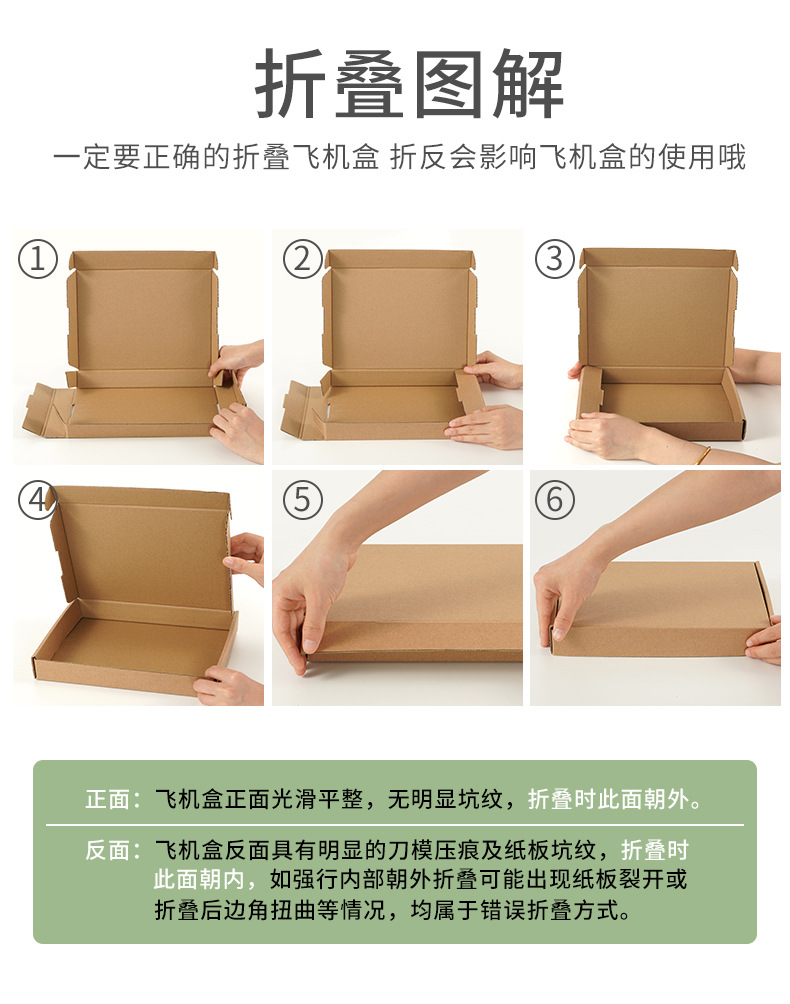 折叠图解

一定要正确的折叠飞机盒 折反会影响飞机盒的使用哦

①

②

③

④

⑤

⑥

正面：飞机盒正面光滑平整，无明显坑纹，折叠时此面朝外。

反面：飞机盒反面具有明显的刀模压痕及纸板坑纹，折叠时此面朝内，如强行内部朝外折叠可能出现纸板裂开或折叠后边角扭曲等情况，均属于错误折叠方式。