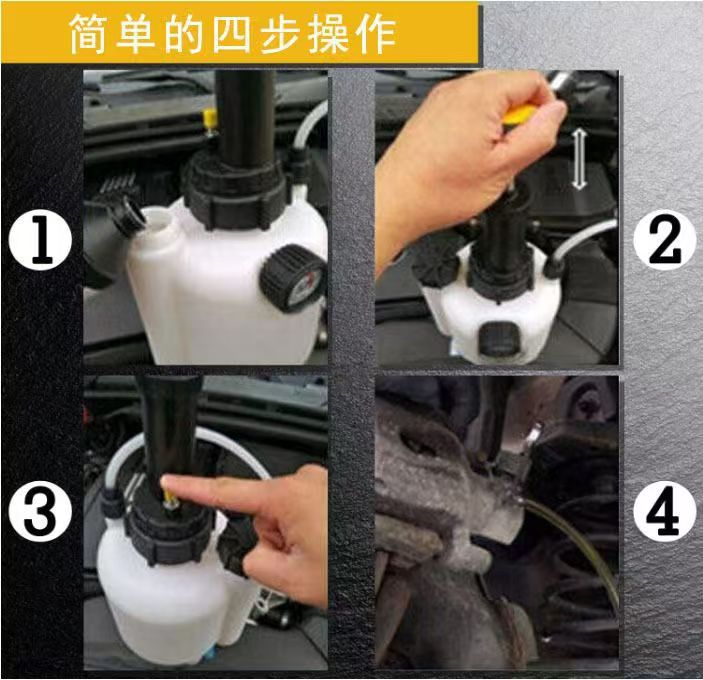 简单的四步操作

1

2

3

4