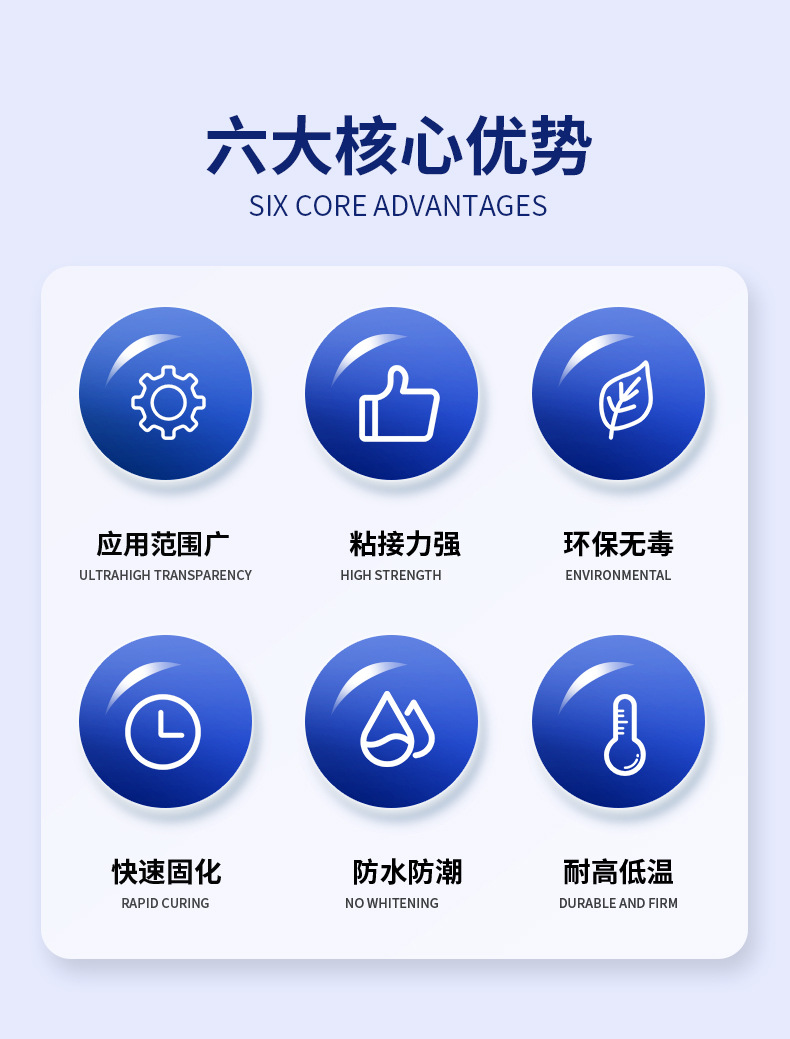 六大核心优势
SIX CORE ADVANTAGES

应用范围广
ULTRAHIGH TRANSPARENCY

粘接力强
HIGH STRENGTH

环保无毒
ENVIRONMENTAL

快速固化
RAPID CURING

防水防潮
NO WHITENING

耐高低温
DURABLE AND FIRM