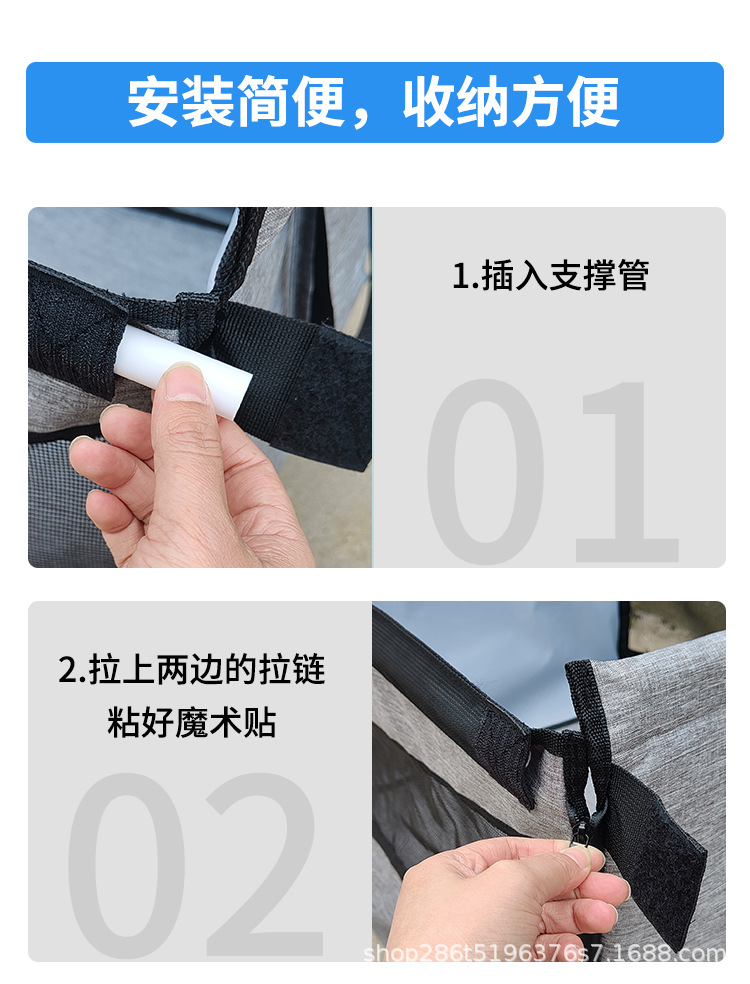 安装简便，收纳方便

1.插入支撑管

01

2.拉上两边的拉链
粘好魔术贴

02

shop286t5196376s7.1688.com