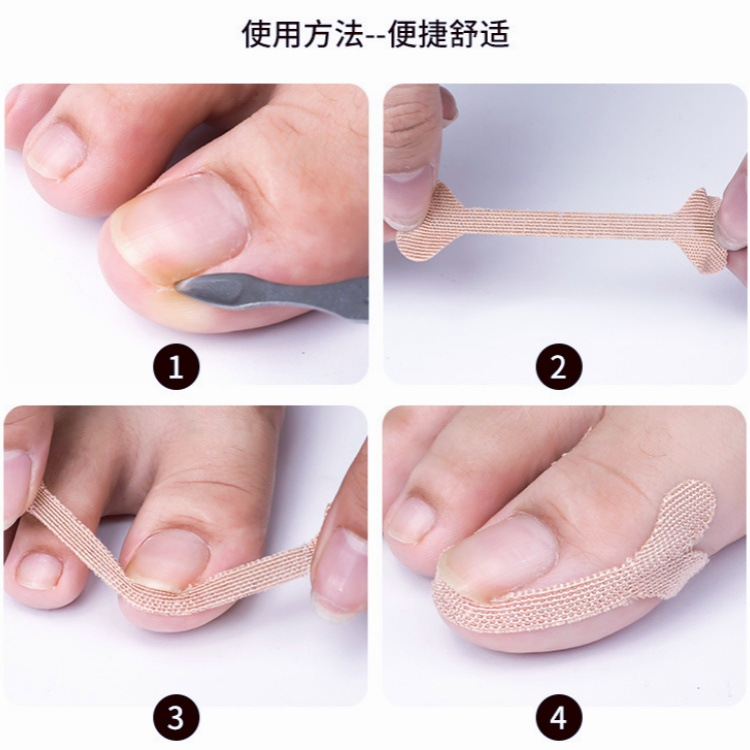 使用方法--便捷舒适

1

2

3

4