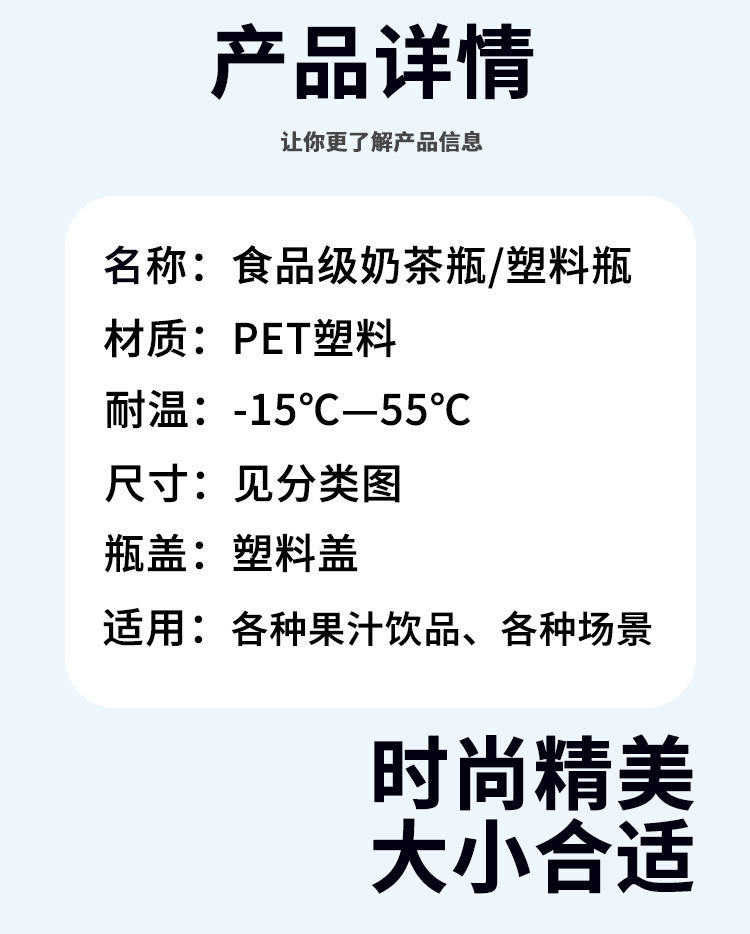 产品详情

让你更了解产品信息

名称：食品级奶茶瓶/塑料瓶

材质：PET塑料

耐温：-15℃—55℃

尺寸：见分类图

瓶盖：塑料盖

适用：各种果汁饮品、各种场景

时尚精美
大小合适