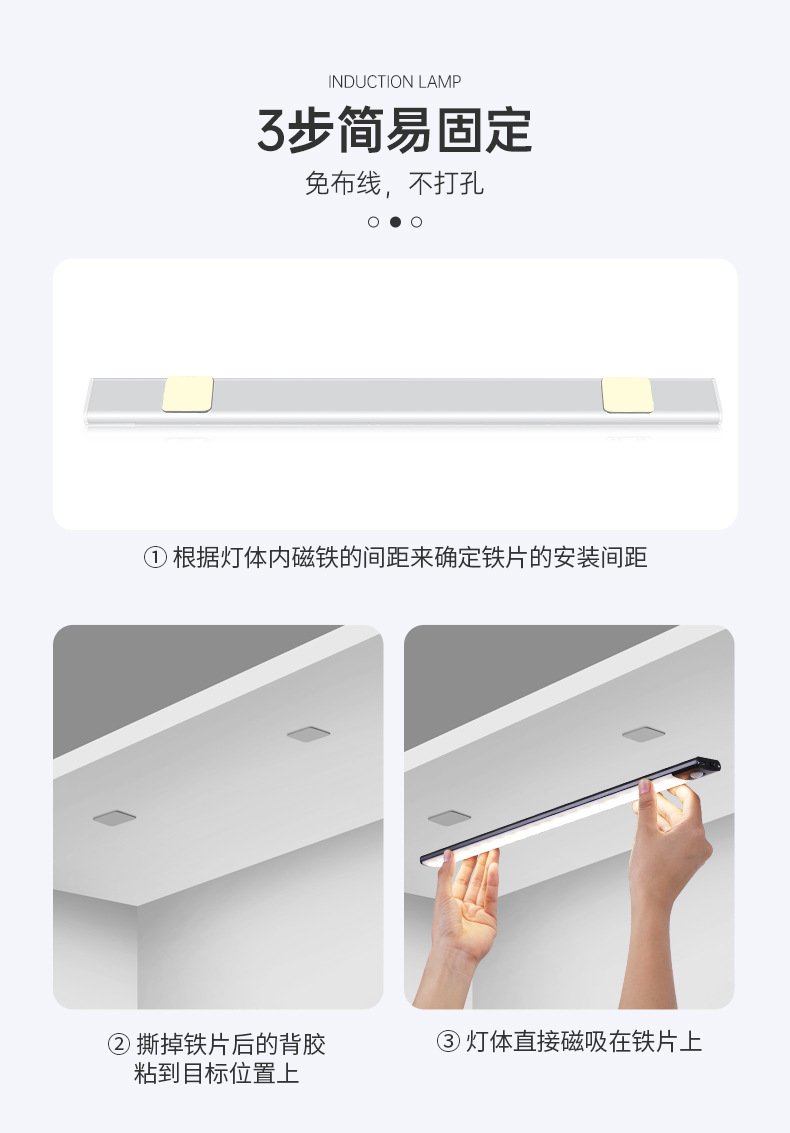 INDUCTION LAMP

3步简易固定

免布线，不打孔

① 根据灯体内磁铁的间距来确定铁片的安装间距

② 撕掉铁片后的背胶粘到目标位置上

③ 灯体直接磁吸在铁片上