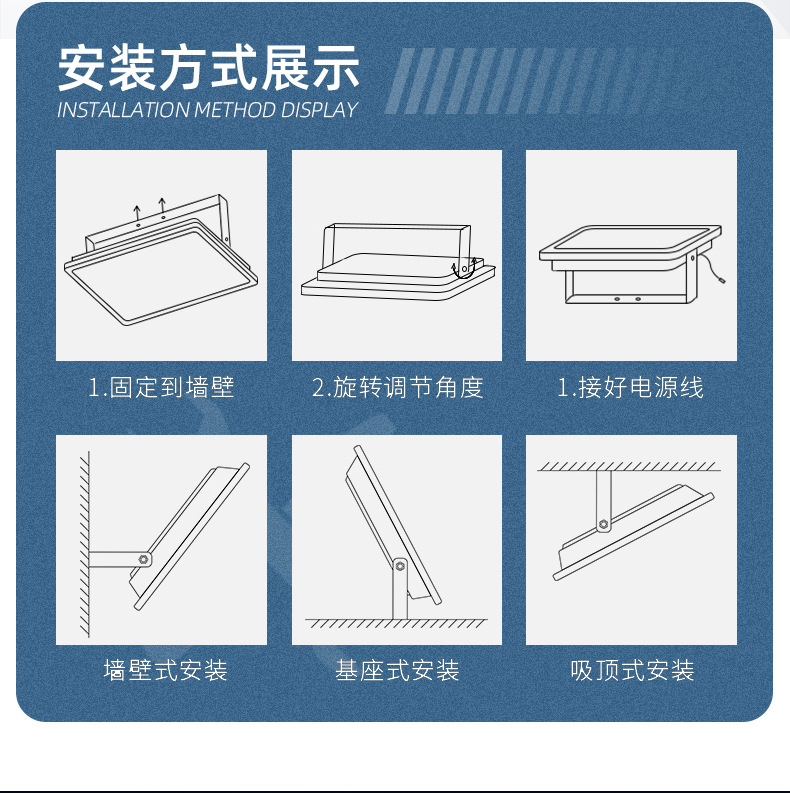 安装方式展示
INSTALLATION METHOD DISPLAY

1.固定到墙壁

2.旋转调节角度

1.接好电源线

墙壁式安装

基座式安装

吸顶式安装