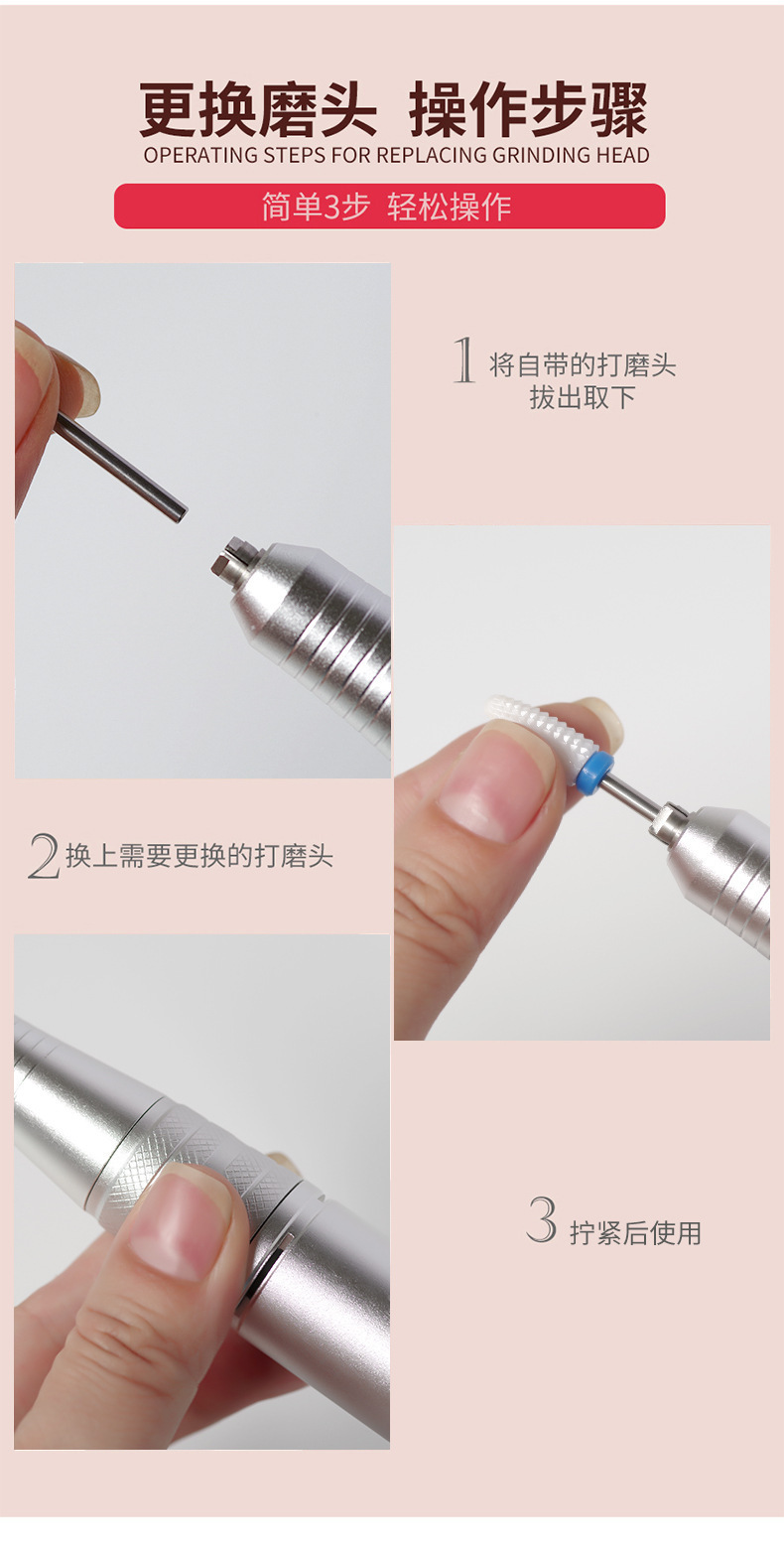 更换磨头 操作步骤
OPERATING STEPS FOR REPLACING GRINDING HEAD

简单3步 轻松操作

1 将自带的打磨头拔出取下

2 换上需要更换的打磨头

3 拧紧后使用