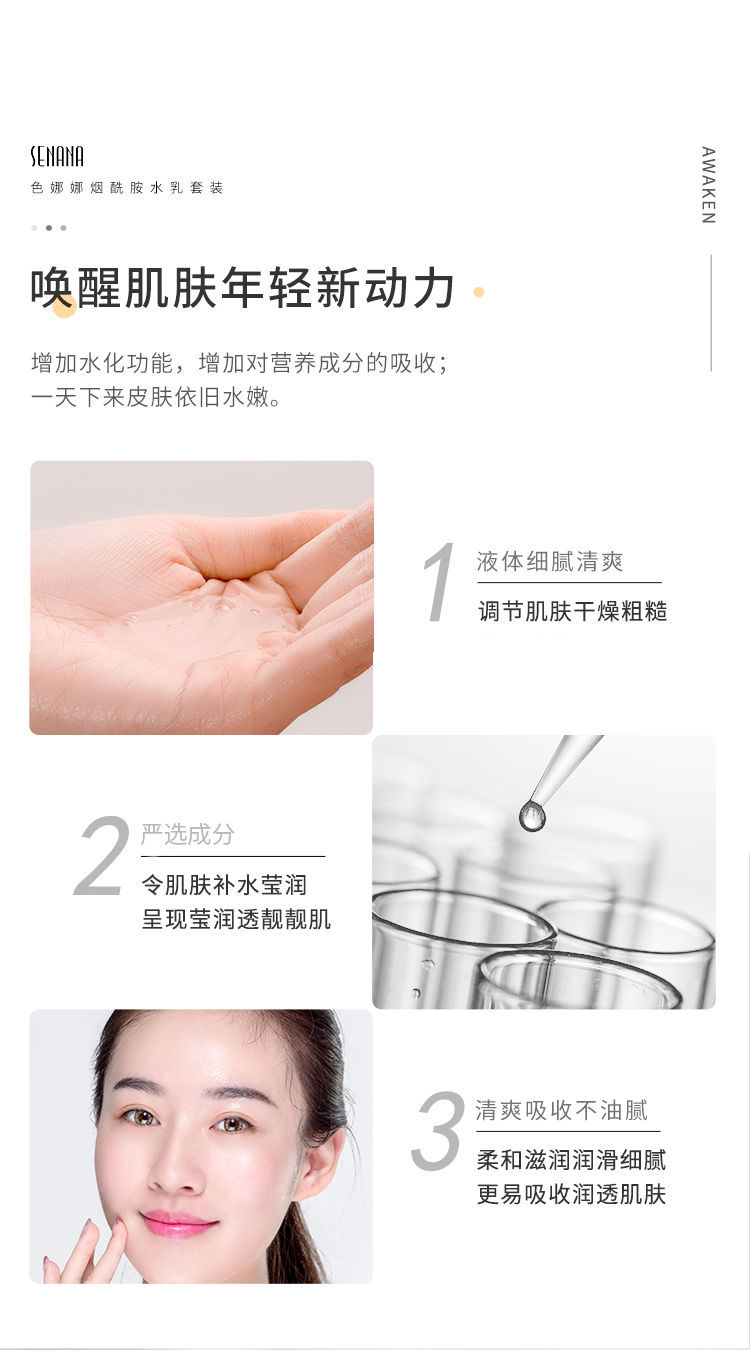 SENANA
色娜娜烟酰胺水乳套装

AWAKEN

唤醒肌肤年轻新动力

增加水化功能，增加对营养成分的吸收；
一天下来皮肤依旧水嫩。

1 液体细腻清爽
调节肌肤干燥粗糙

2 严选成分
令肌肤补水莹润
呈现莹润透靓靓肌

3 清爽吸收不油腻
柔和滋润润滑细腻
更易吸收润透肌肤