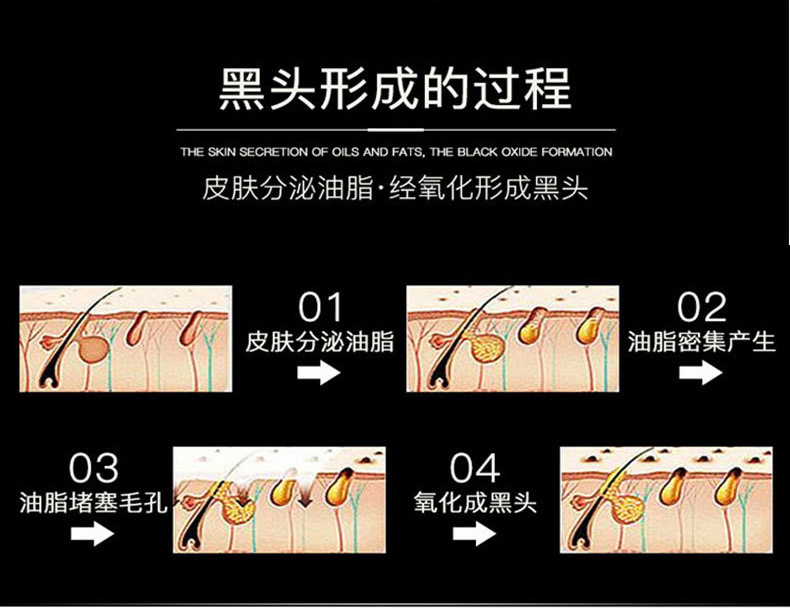 黑头形成的过程

THE SKIN SECRETION OF OILS AND FATS, THE BLACK OXIDE FORMATION

皮肤分泌油脂·经氧化形成黑头

01
皮肤分泌油脂

02
油脂密集产生

03
油脂堵塞毛孔

04
氧化成黑头