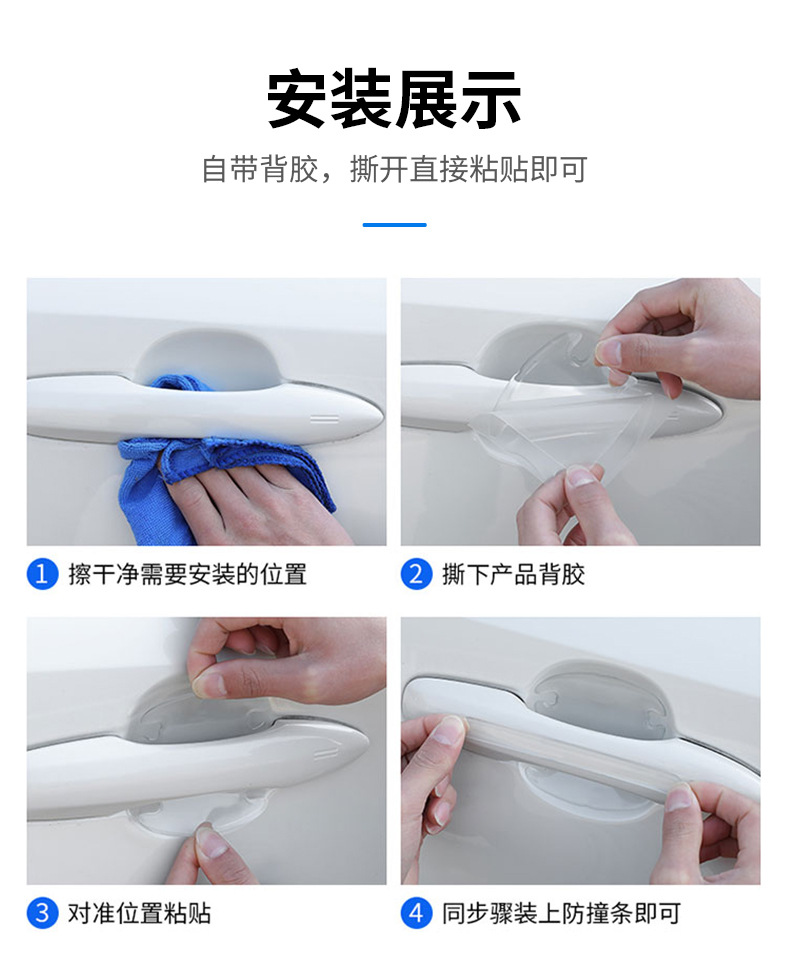 安装展示

自带背胶，撕开直接粘贴即可

1 擦干净需要安装的位置

2 撕下产品背胶

3 对准位置粘贴

4 同步骤装上防撞条即可