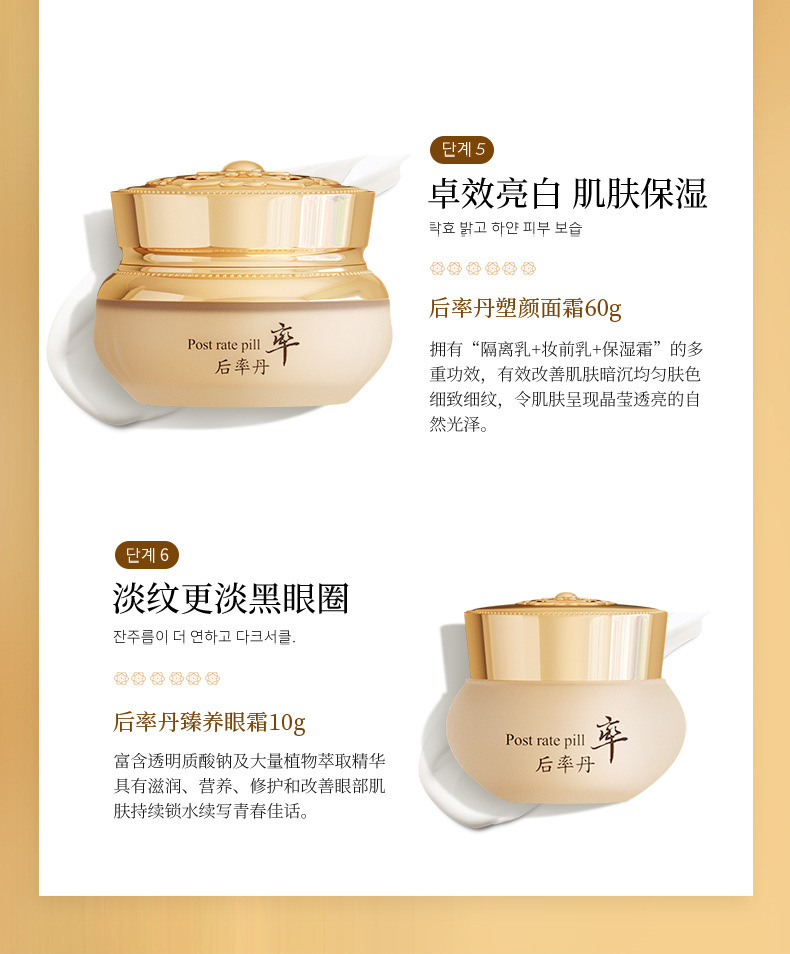 Post rate pill 率
后率丹

단계 5

卓效亮白 肌肤保湿

탁효 밝고 하얀 피부 보습

后率丹塑颜面霜60g

拥有“隔离乳+妆前乳+保湿霜”的多重功效，有效改善肌肤暗沉均匀肤色细致细纹，令肌肤呈现晶莹透亮的自然光泽。

단계 6

淡纹更淡黑眼圈

잔주름이 더 연하고 다크서클.

后率丹臻养眼霜10g

富含透明质酸钠及大量植物萃取精华具有滋润、营养、修护和改善眼部肌肤持续锁水续写青春佳话。

Post rate pill 率
后率丹