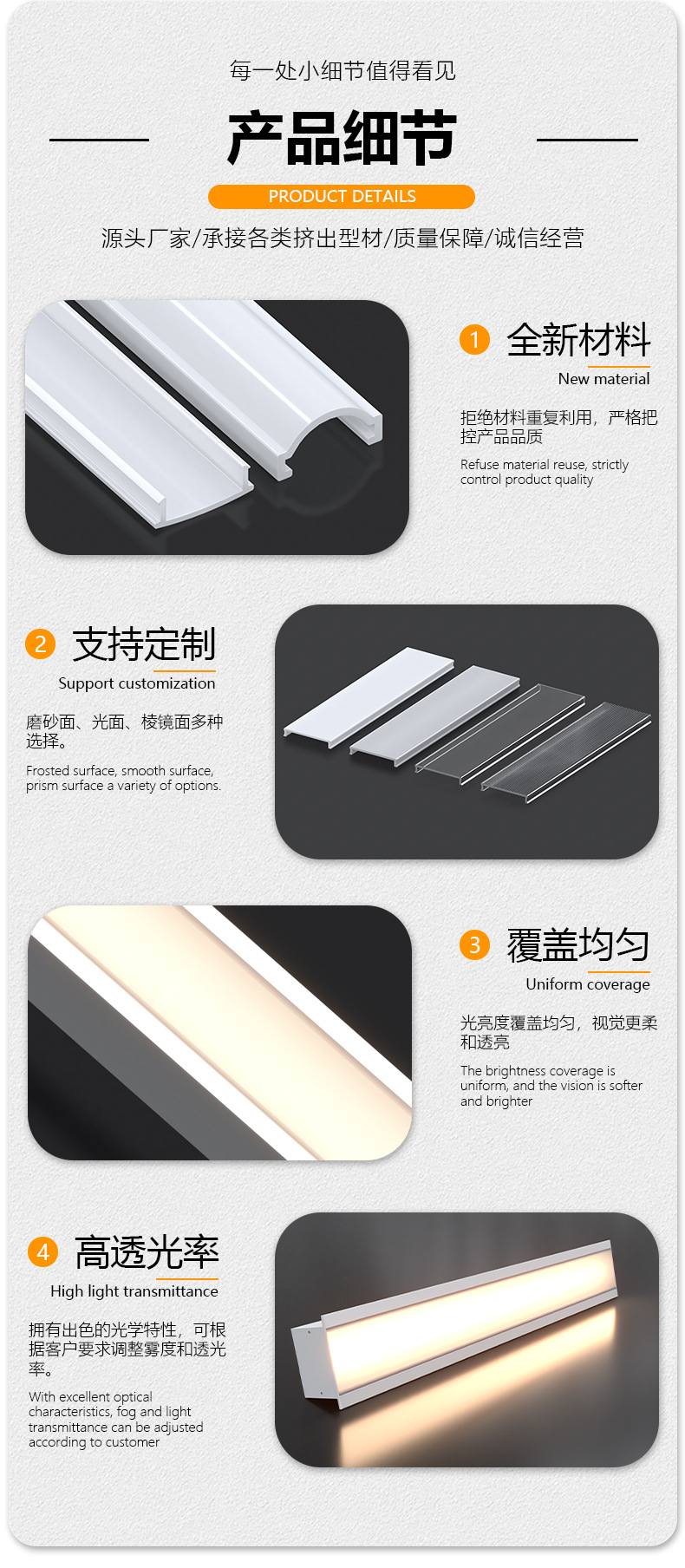 每一处小细节值得看见

产品细节

PRODUCT DETAILS

源头厂家/承接各类挤出型材/质量保障/诚信经营

1 全新材料

New material

拒绝材料重复利用，严格把控产品品质

Refuse material reuse, strictly control product quality

2 支持定制

Support customization

磨砂面、光面、棱镜面多种选择。

Frosted surface, smooth surface, prism surface a variety of options.

3 覆盖均匀

Uniform coverage

光亮度覆盖均匀，视觉更柔和透亮

The brightness coverage is uniform, and the vision is softer and brighter

4 高透光率

High light transmittance

拥有出色的光学特性，可根据客户要求调整雾度和透光率。

With excellent optical characteristics, fog and light transmittance can be adjusted according to customer