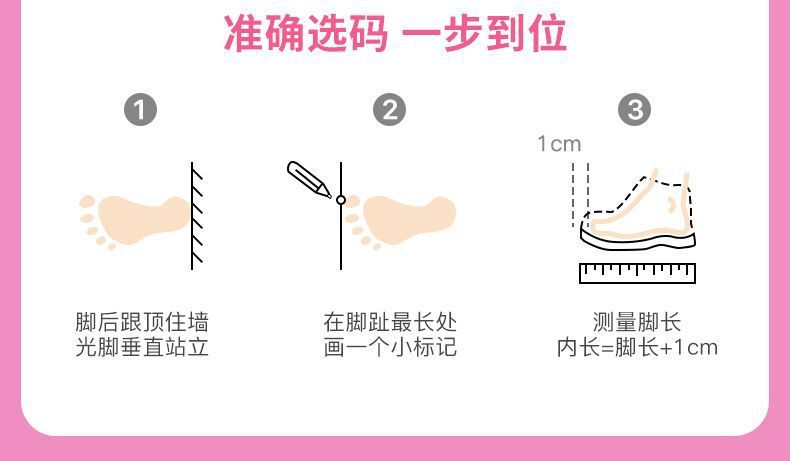 准确选码 一步到位

1

脚后跟顶住墙
光脚垂直站立

2

在脚趾最长处
画一个小标记

3

1cm

测量脚长
内长=脚长+1cm