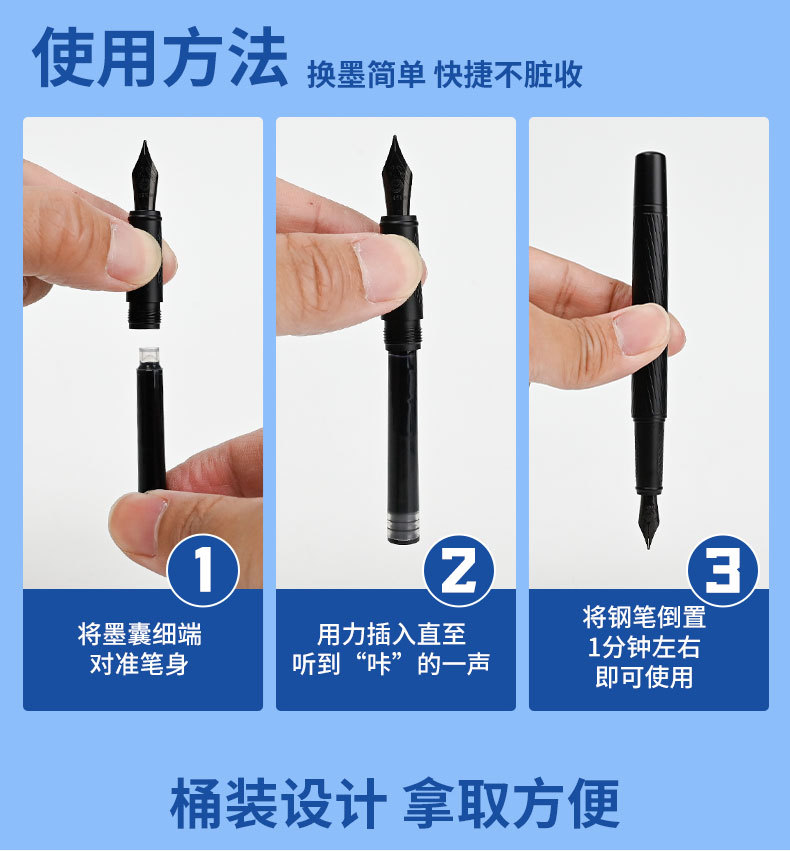 使用方法 换墨简单 快捷不脏收

1
将墨囊细端
对准笔身

2
用力插入直至
听到“咔”的一声

3
将钢笔倒置
1分钟左右
即可使用

桶装设计 拿取方便