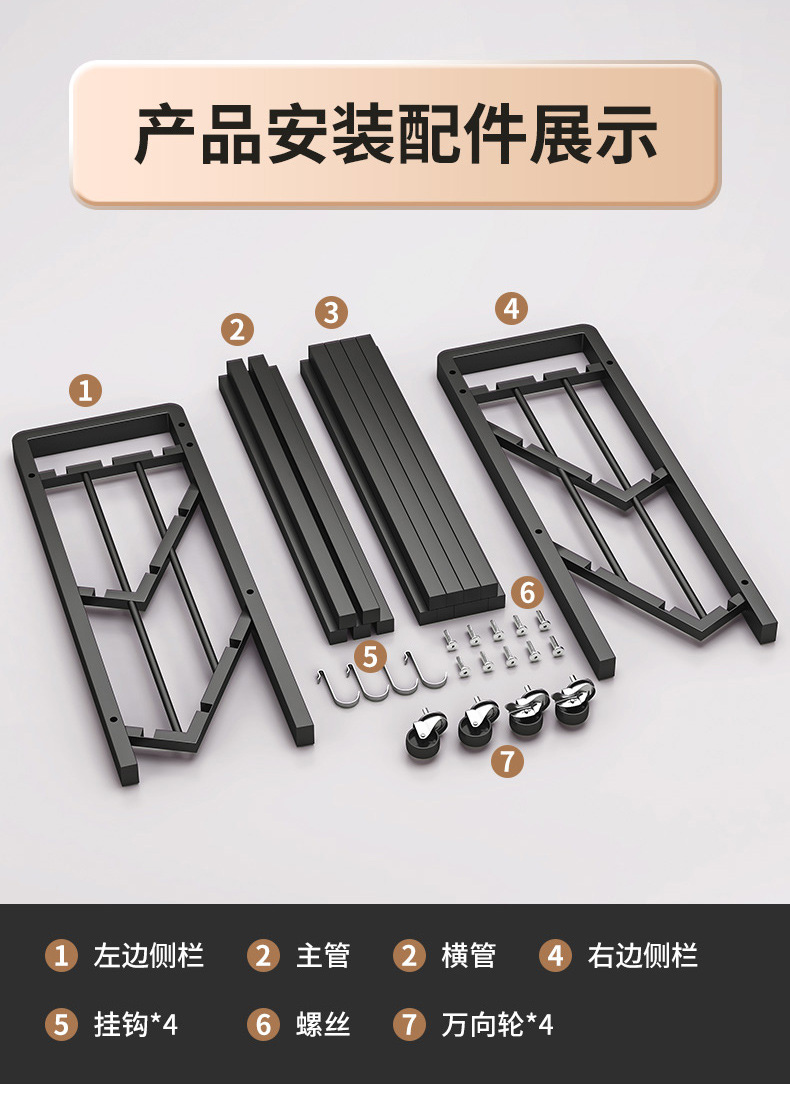 产品安装配件展示

2 3 4
1
6
5
7

1 左边侧栏 2 主管 2 横管 4 右边侧栏

5 挂钩*4 6 螺丝 7 万向轮*4