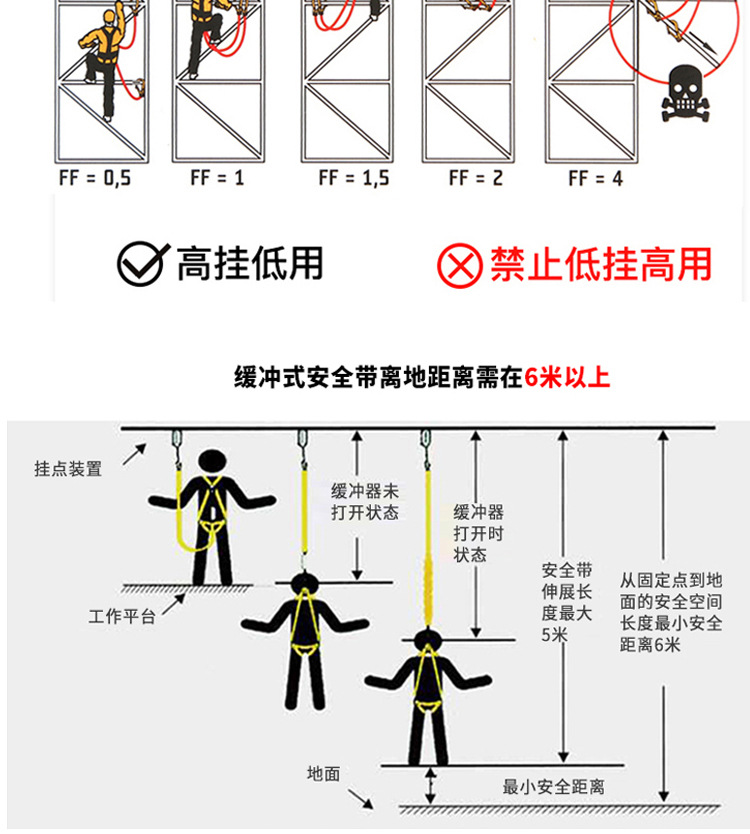 FF = 0,5
FF = 1
FF = 1,5
FF = 2
FF = 4

高挂低用
禁止低挂高用

缓冲式安全带离地距离需在6米以上

挂点装置
缓冲器未打开状态
缓冲器打开时状态
安全带伸展长度最大5米
从固定点到地面的安全空间长度最小安全距离6米
工作平台
地面
最小安全距离