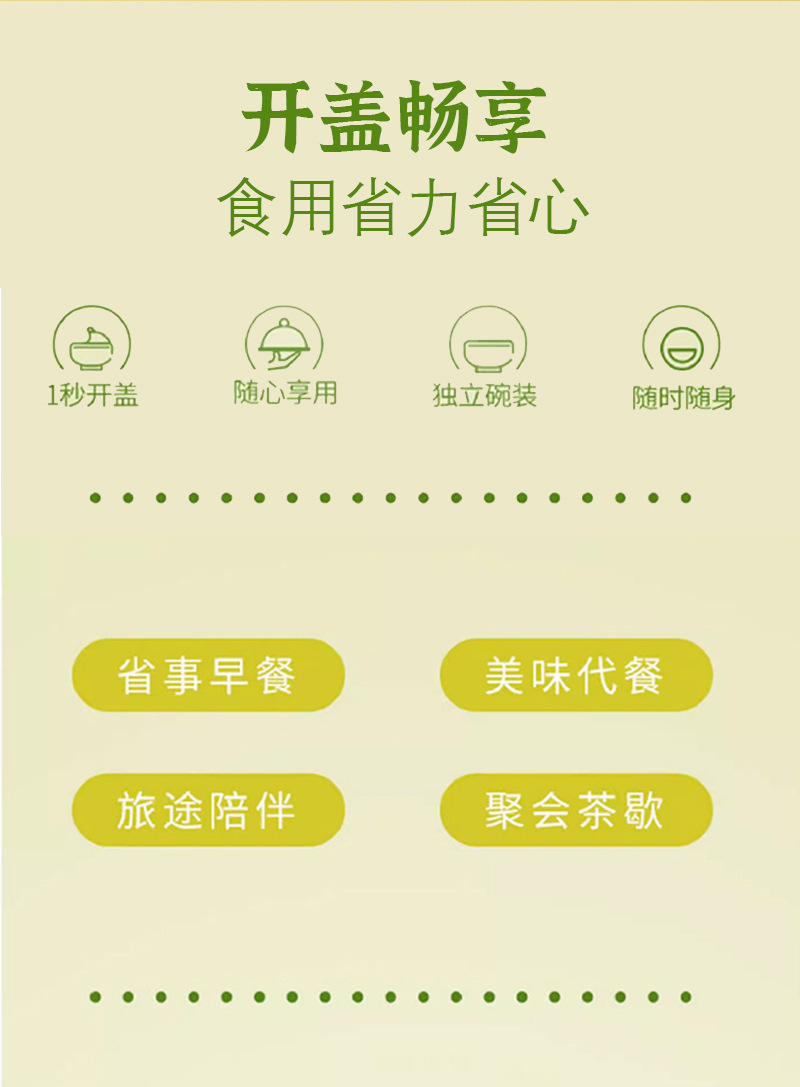 开盖畅享

食用省力省心

1秒开盖

随心享用

独立碗装

随时随身

省事早餐

美味代餐

旅途陪伴

聚会茶歇