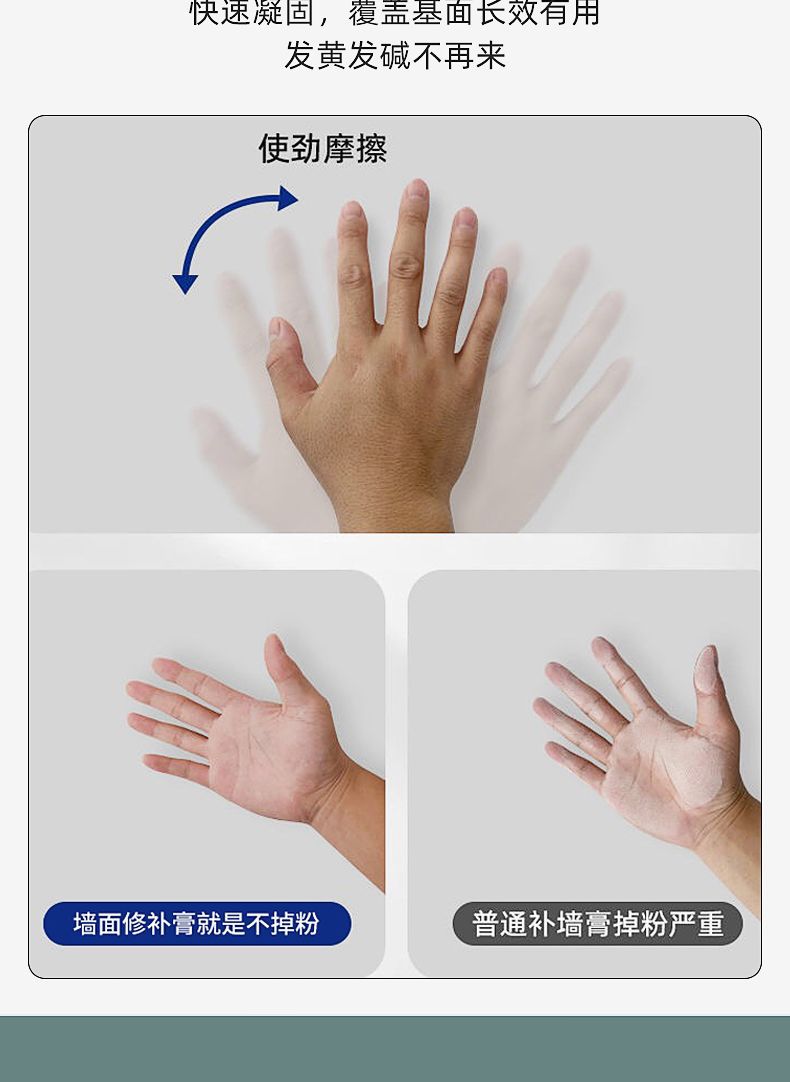 快速凝固，覆盖基面长效有用
发黄发碱不再来

使劲摩擦

墙面修补膏就是不掉粉

普通补墙膏掉粉严重