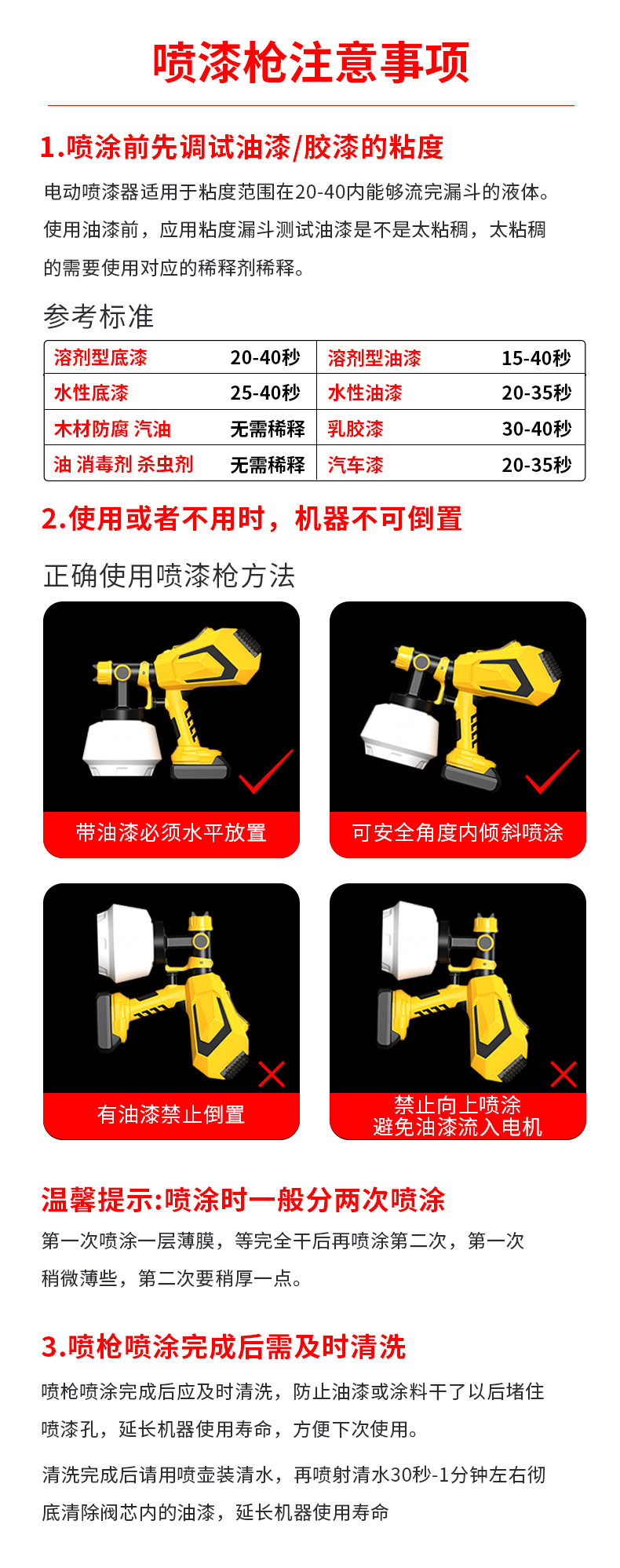 喷漆枪注意事项

1.喷涂前先调试油漆/胶漆的粘度

电动喷漆器适用于粘度范围在20-40内能够流完漏斗的液体。使用油漆前，应用粘度漏斗测试油漆是不是太粘稠，太粘稠的需要使用对应的稀释剂稀释。

参考标准

| 溶剂型底漆 | 20-40秒 | 溶剂型油漆 | 15-40秒 |
|---|---|---|---|
| 水性底漆 | 25-40秒 | 水性油漆 | 20-35秒 |
| 木材防腐 汽油 | 无需稀释 | 乳胶漆 | 30-40秒 |
| 油 消毒剂 杀虫剂 | 无需稀释 | 汽车漆 | 20-35秒 |

2.使用或者不用时，机器不可倒置

正确使用喷漆枪方法

带油漆必须水平放置

可安全角度内倾斜喷涂

有油漆禁止倒置

禁止向上喷涂
避免油漆流入电机

温馨提示:喷涂时一般分两次喷涂

第一次喷涂一层薄膜，等完全干后再喷涂第二次，第一次稍微薄些，第二次要稍厚一点。

3.喷枪喷涂完成后需及时清洗

喷枪喷涂完成后应及时清洗，防止油漆或涂料干了以后堵住喷漆孔，延长机器使用寿命，方便下次使用。

清洗完成后请用喷壶装清水，再喷射清水30秒-1分钟左右彻底清除阀芯内的油漆，延长机器使用寿命