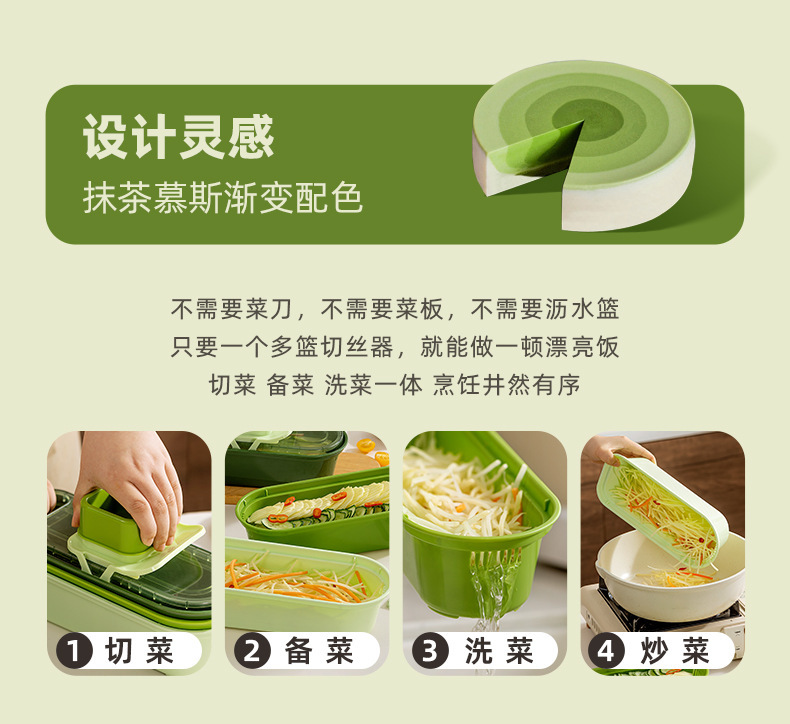 设计灵感
抹茶慕斯渐变配色

不需要菜刀，不需要菜板，不需要沥水篮
只要一个多篮切丝器，就能做一顿漂亮饭
切菜 备菜 洗菜一体 烹饪井然有序

1 切菜

2 备菜

3 洗菜

4 炒菜