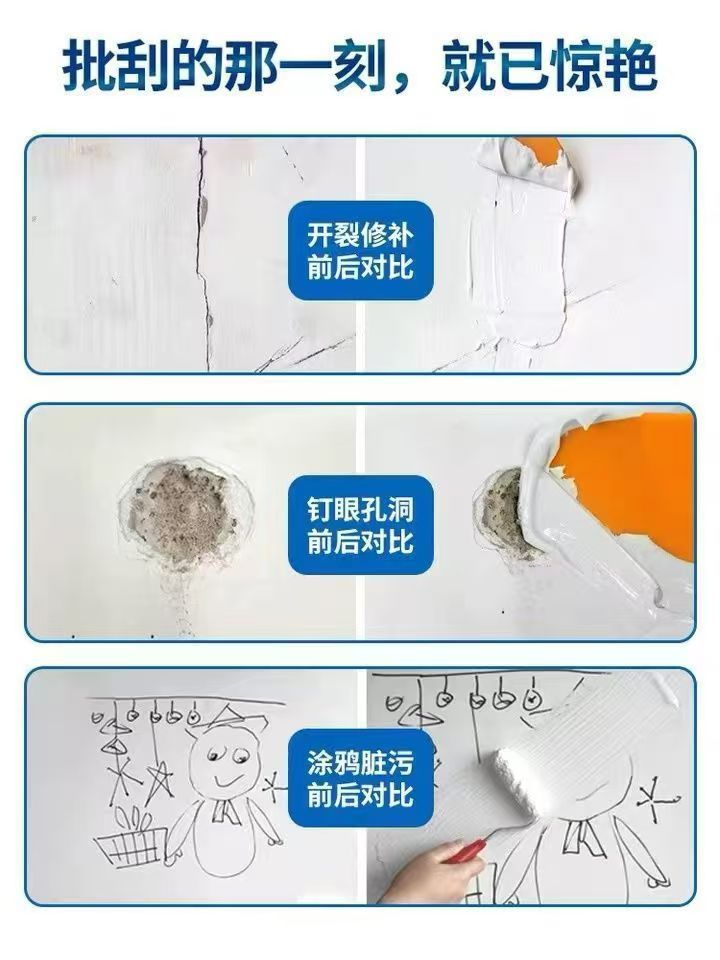 批刮的那一刻，就已惊艳

开裂修补
前后对比

钉眼孔洞
前后对比

涂鸦脏污
前后对比