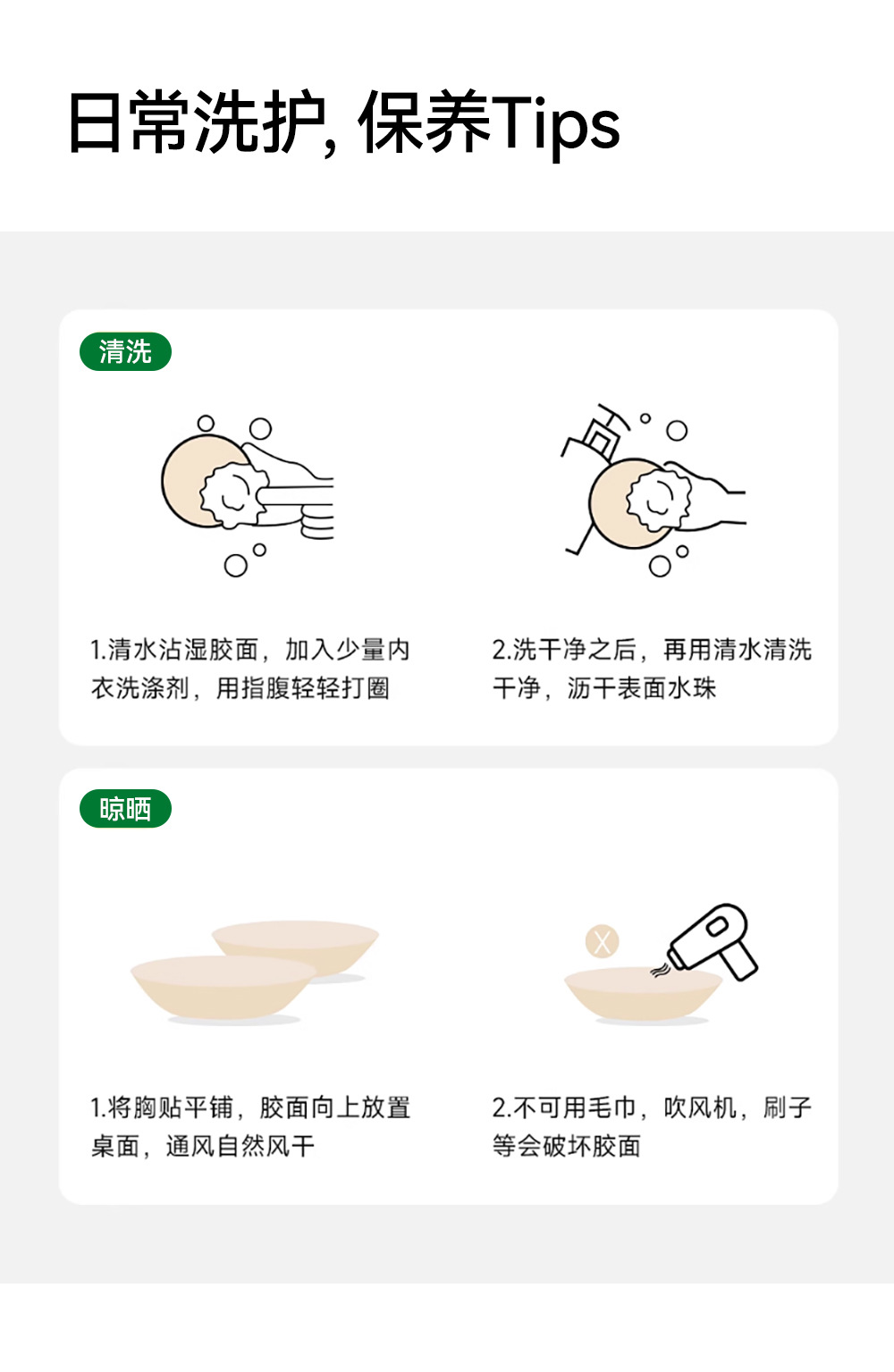 日常洗护, 保养Tips

清洗

1.清水沾湿胶面，加入少量内衣洗涤剂，用指腹轻轻打圈

2.洗干净之后，再用清水清洗干净，沥干表面水珠

晾晒

1.将胸贴平铺，胶面向上放置桌面，通风自然风干

X

2.不可用毛巾，吹风机，刷子等会破坏胶面