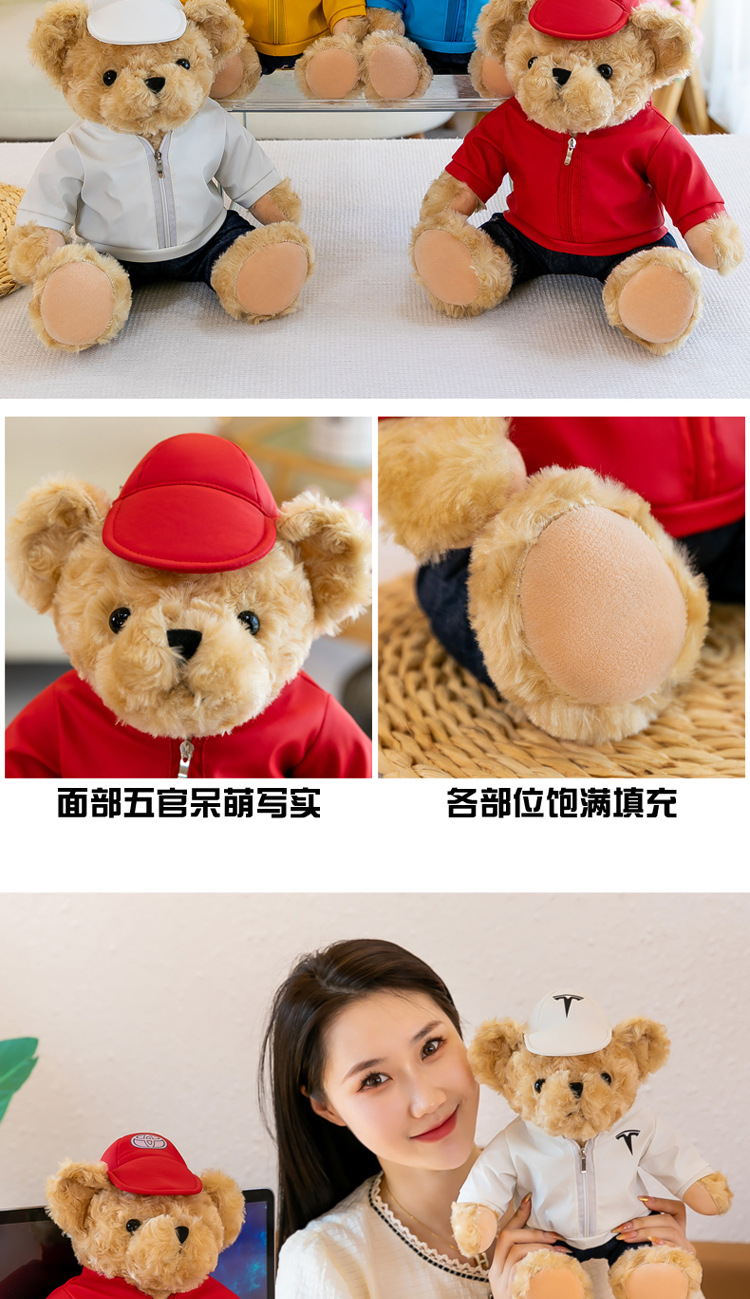 面部五官呆萌写实

各部位饱满填充