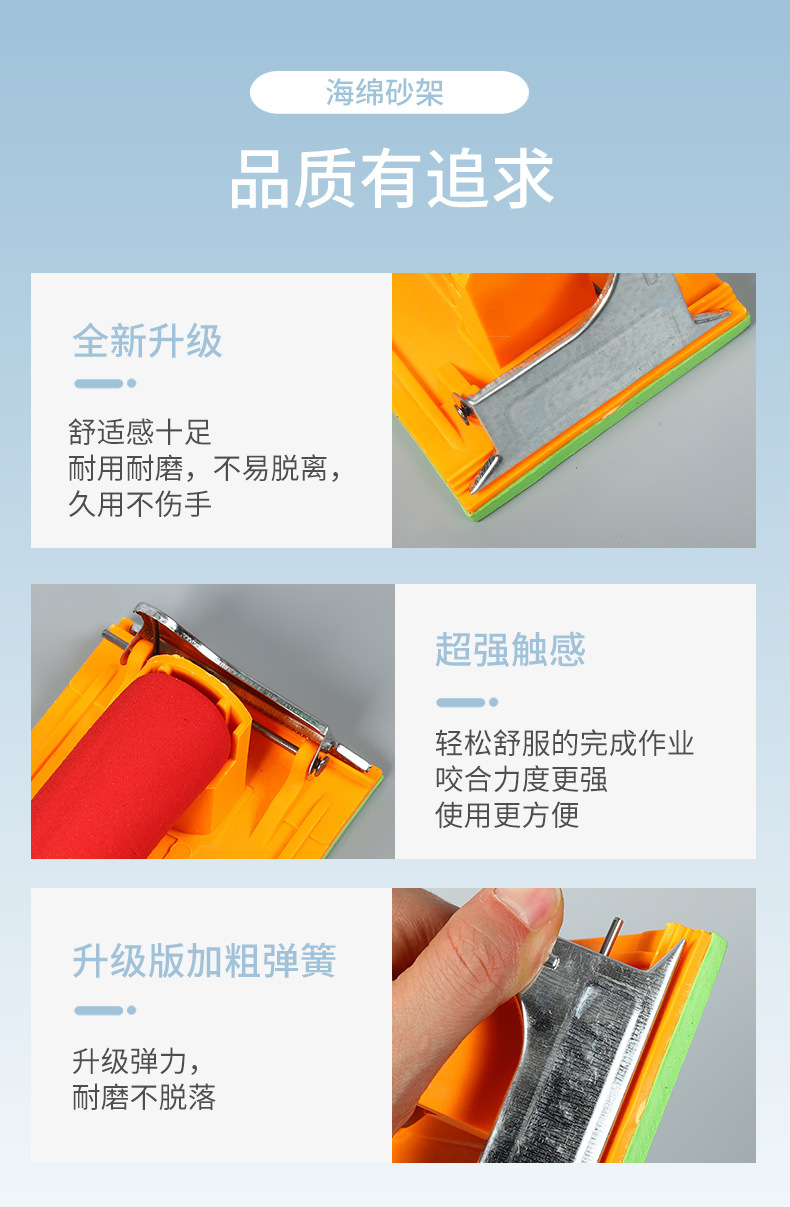 海绵砂架

品质有追求

全新升级

舒适感十足
耐用耐磨，不易脱离，
久用不伤手

超强触感

轻松舒服的完成作业
咬合力度更强
使用更方便

升级版加粗弹簧

升级弹力，
耐磨不脱落