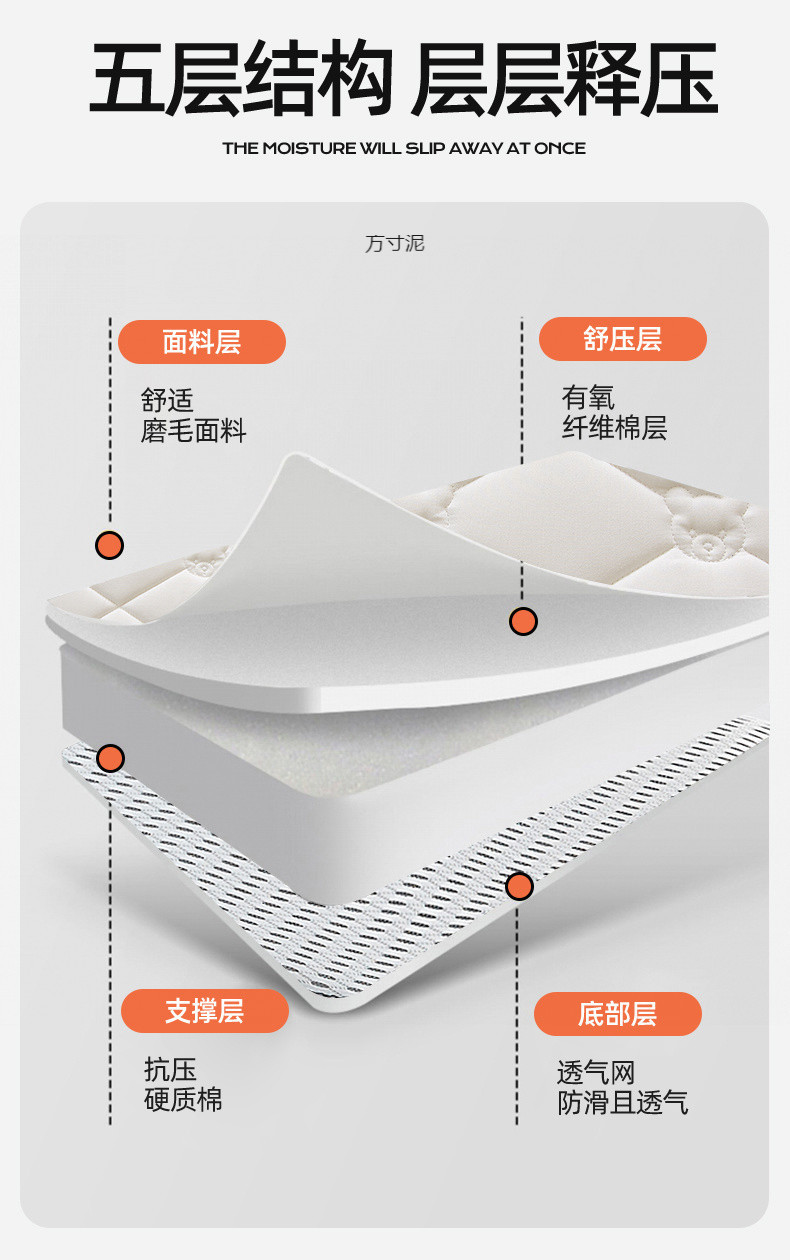 五层结构 层层释压

THE MOISTURE WILL SLIP AWAY AT ONCE

万寸泥

面料层

舒适
磨毛面料

舒压层

有氧
纤维棉层

支撑层

抗压
硬质棉

底部层

透气网
防滑且透气