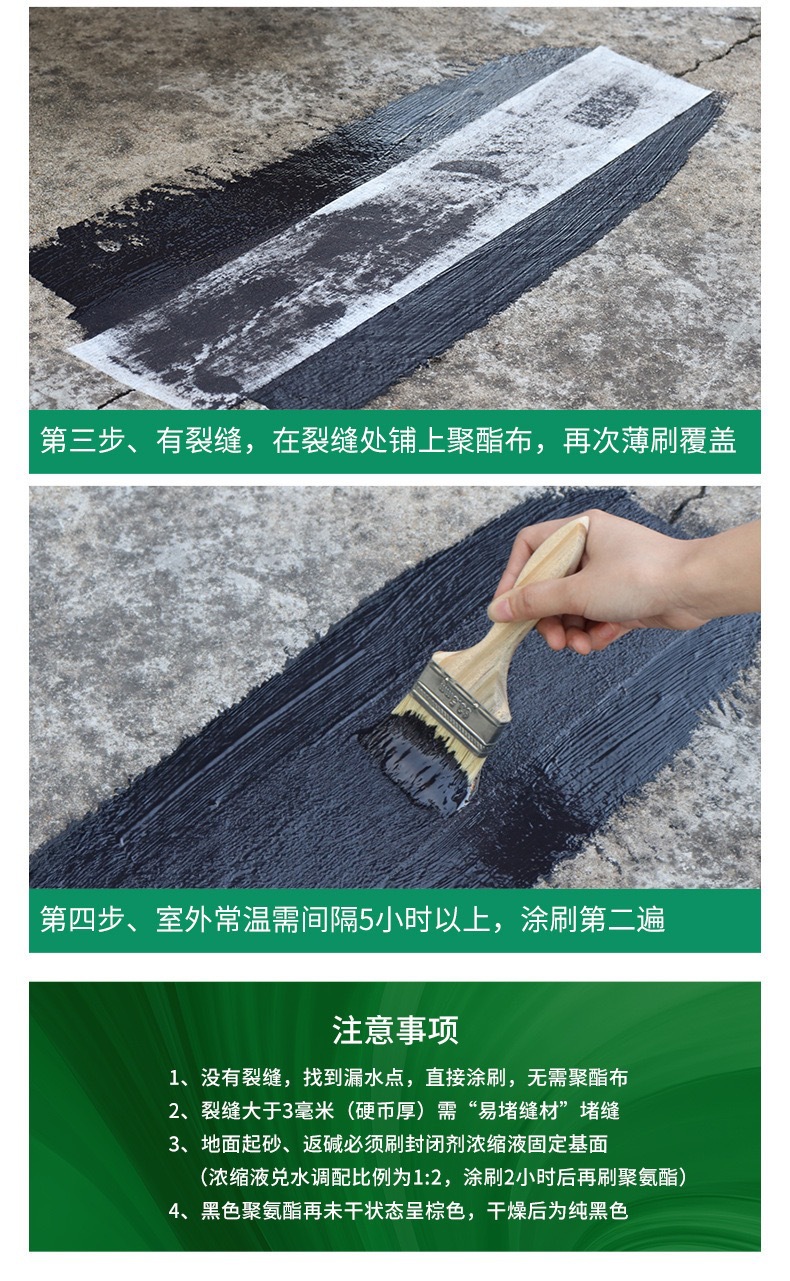 第三步、有裂缝，在裂缝处铺上聚酯布，再次薄刷覆盖

第四步、室外常温需间隔5小时以上，涂刷第二遍

注意事项

1、没有裂缝，找到漏水点，直接涂刷，无需聚酯布
2、裂缝大于3毫米（硬币厚）需“易堵缝材”堵缝
3、地面起砂、返碱必须刷封闭剂浓缩液固定基面
（浓缩液兑水调配比例为1:2，涂刷2小时后再刷聚氨酯）
4、黑色聚氨酯再未干状态呈棕色，干燥后为纯黑色