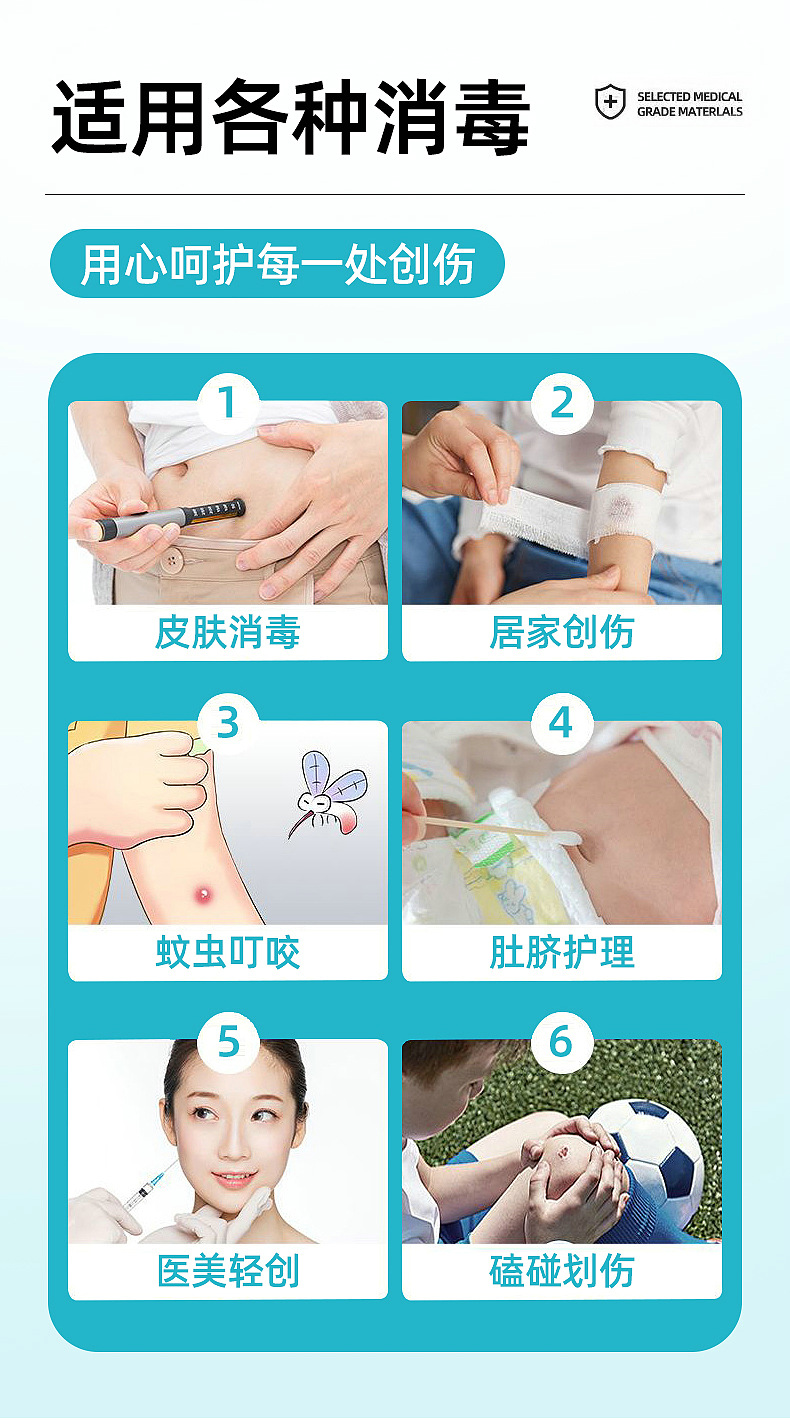 适用各种消毒

SELECTED MEDICAL GRADE MATERIALS

用心呵护每一处创伤

1
皮肤消毒

2
居家创伤

3
蚊虫叮咬

4
肚脐护理

5
医美轻创

6
磕碰划伤