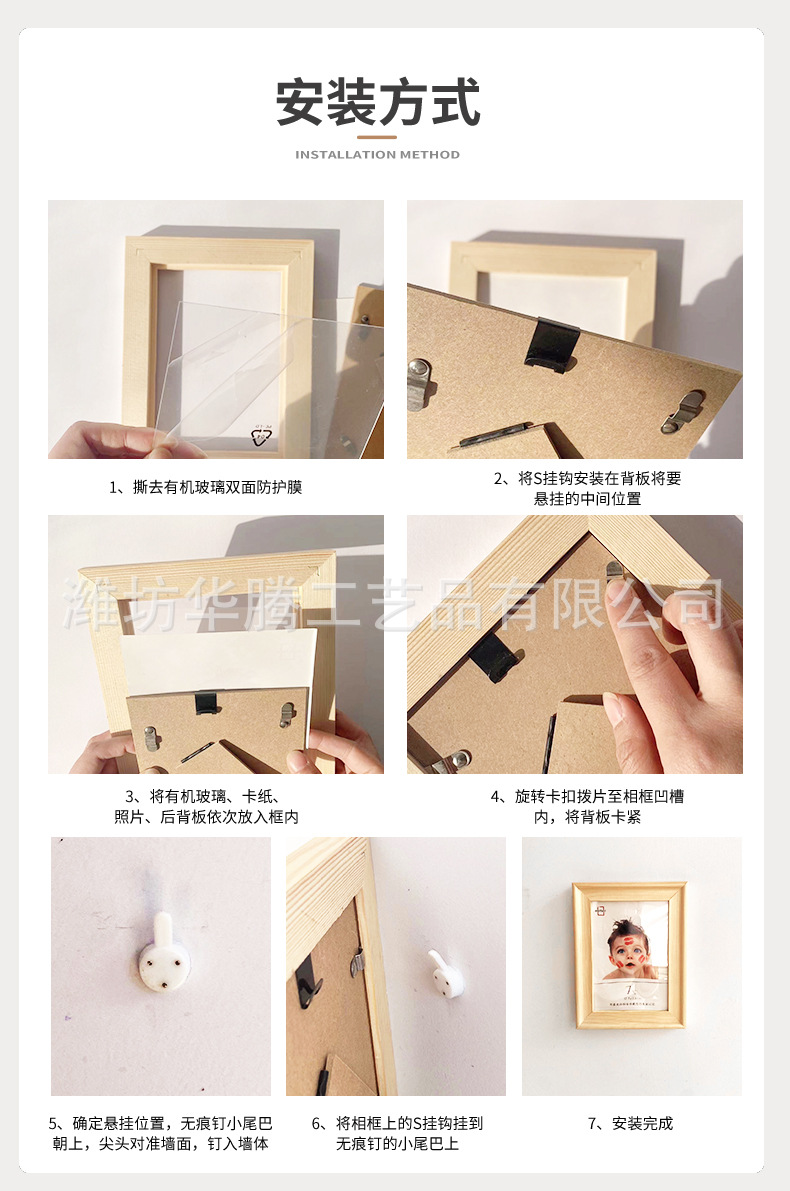 安装方式

INSTALLATION METHOD

1、撕去有机玻璃双面防护膜

2、将S挂钩安装在背板将要悬挂的中间位置

潍坊华腾工艺品有限公司

3、将有机玻璃、卡纸、照片、后背板依次放入框内

4、旋转卡扣拨片至相框凹槽内，将背板卡紧

5、确定悬挂位置，无痕钉小尾巴朝上，尖头对准墙面，钉入墙体

6、将相框上的S挂钩挂到无痕钉的小尾巴上

7、安装完成