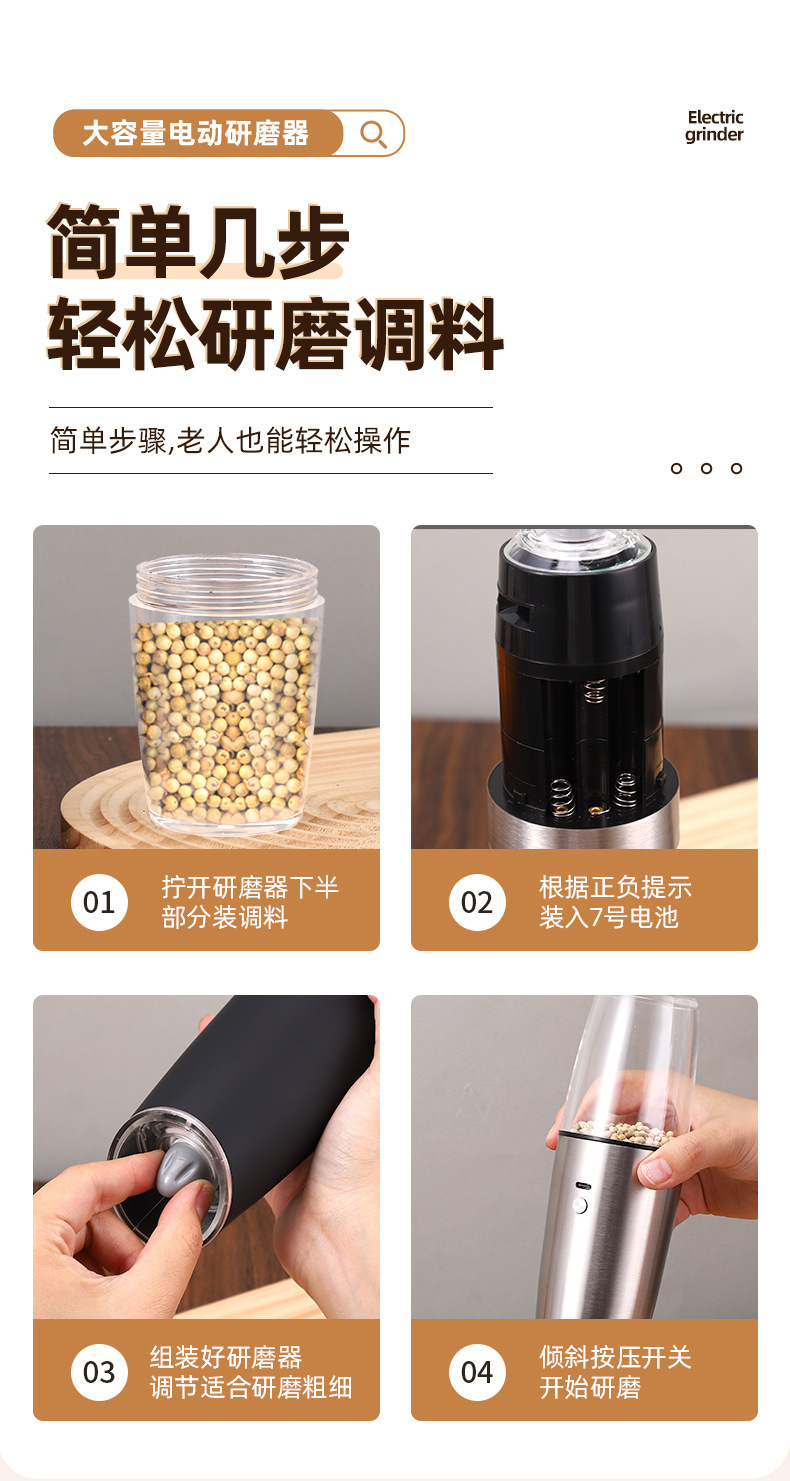 大容量电动研磨器

Electric grinder

简单几步
轻松研磨调料

简单步骤,老人也能轻松操作

01 拧开研磨器下半部分装调料

02 根据正负提示装入7号电池

03 组装好研磨器调节适合研磨粗细

04 倾斜按压开关开始研磨