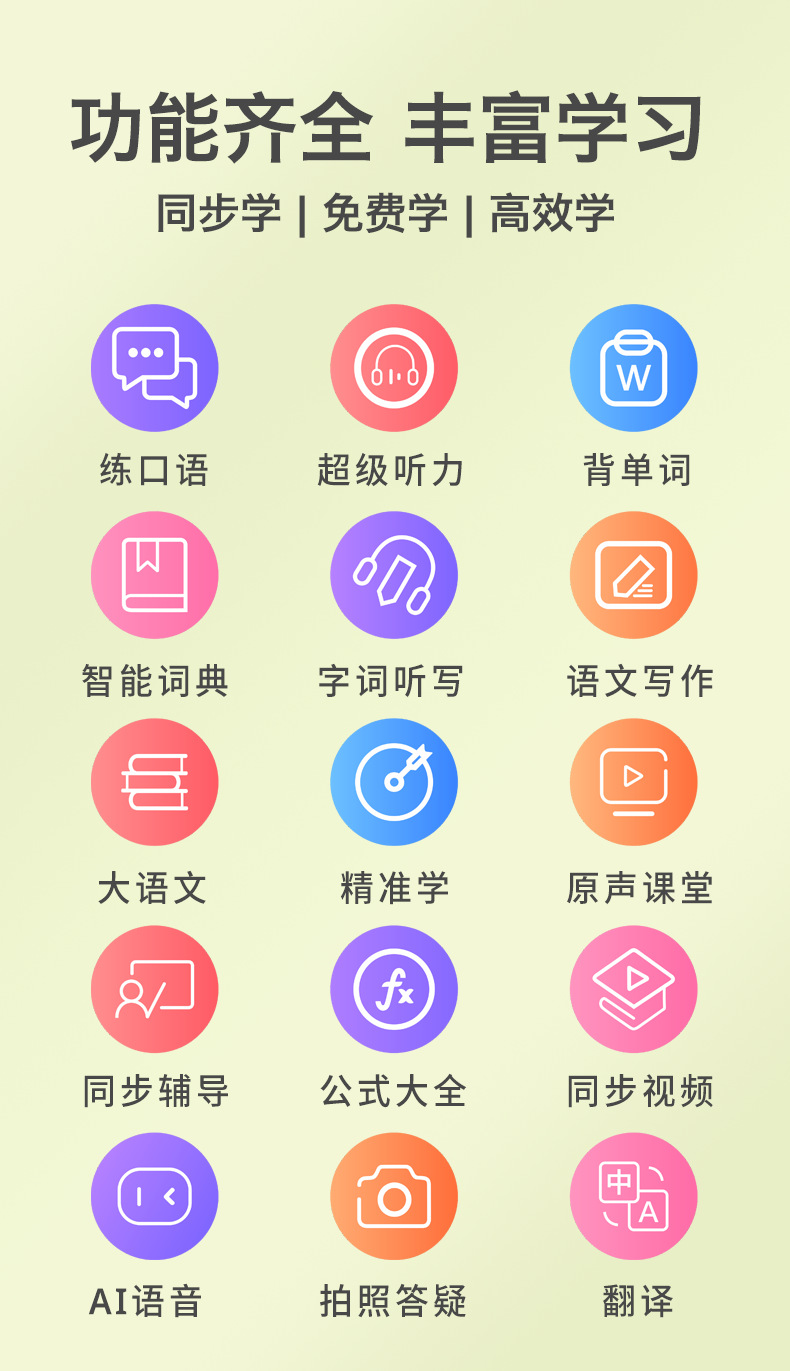 功能齐全 丰富学习

同步学 | 免费学 | 高效学

练口语
超级听力
背单词

智能词典
字词听写
语文写作

大语文
精准学
原声课堂

同步辅导
公式大全
同步视频

AI语音
拍照答疑
翻译